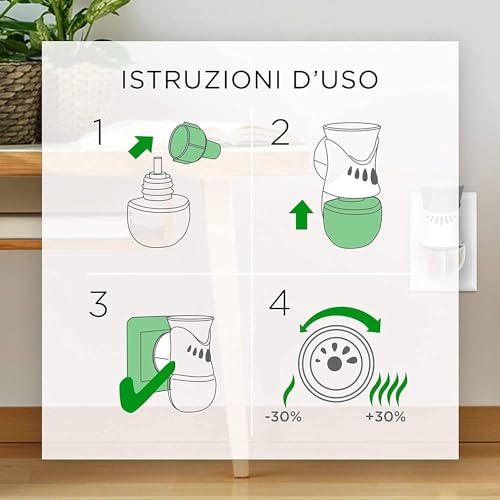 ISTRUZIONI D'USO

1

2

3

4

-30%

+30%