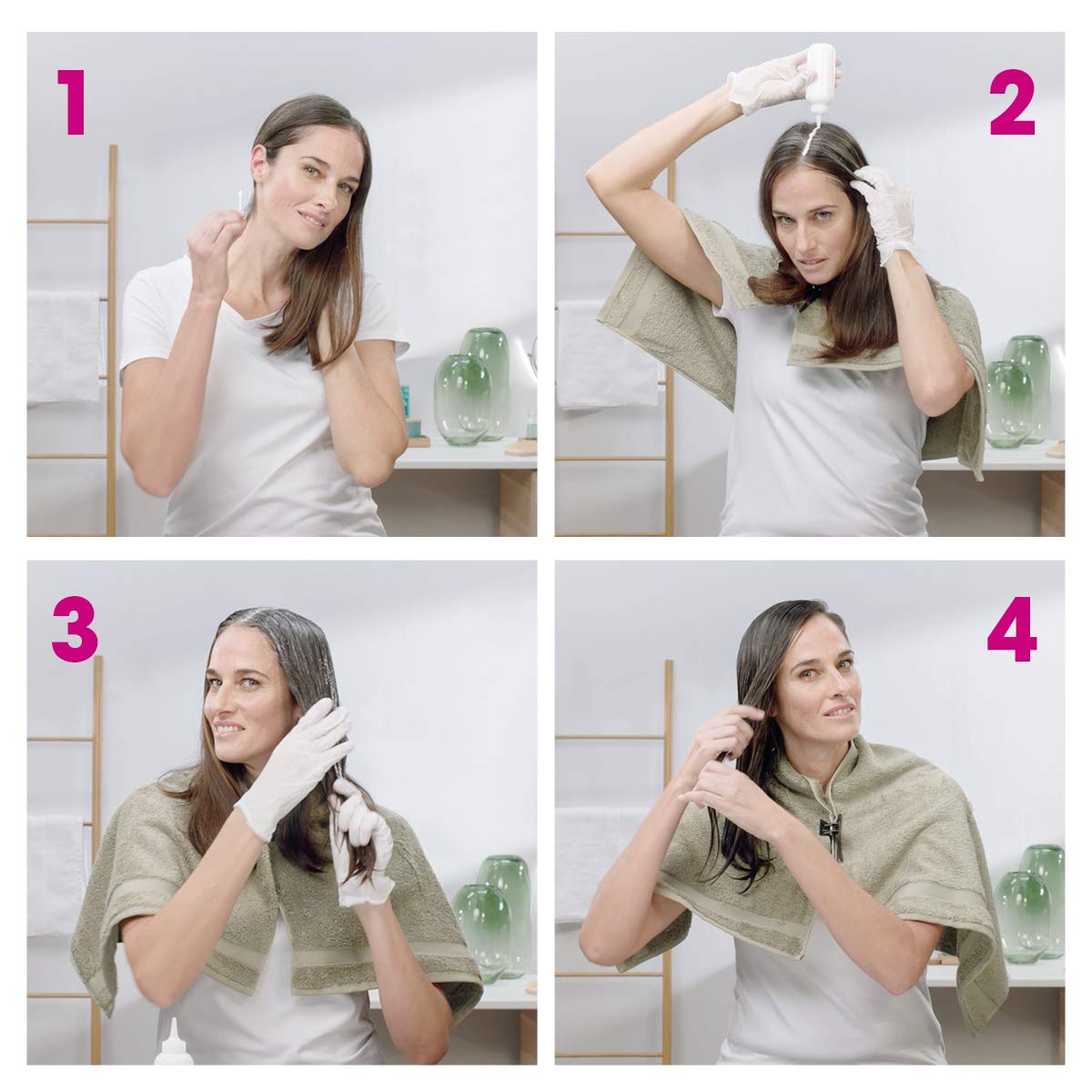 1

2

3

4