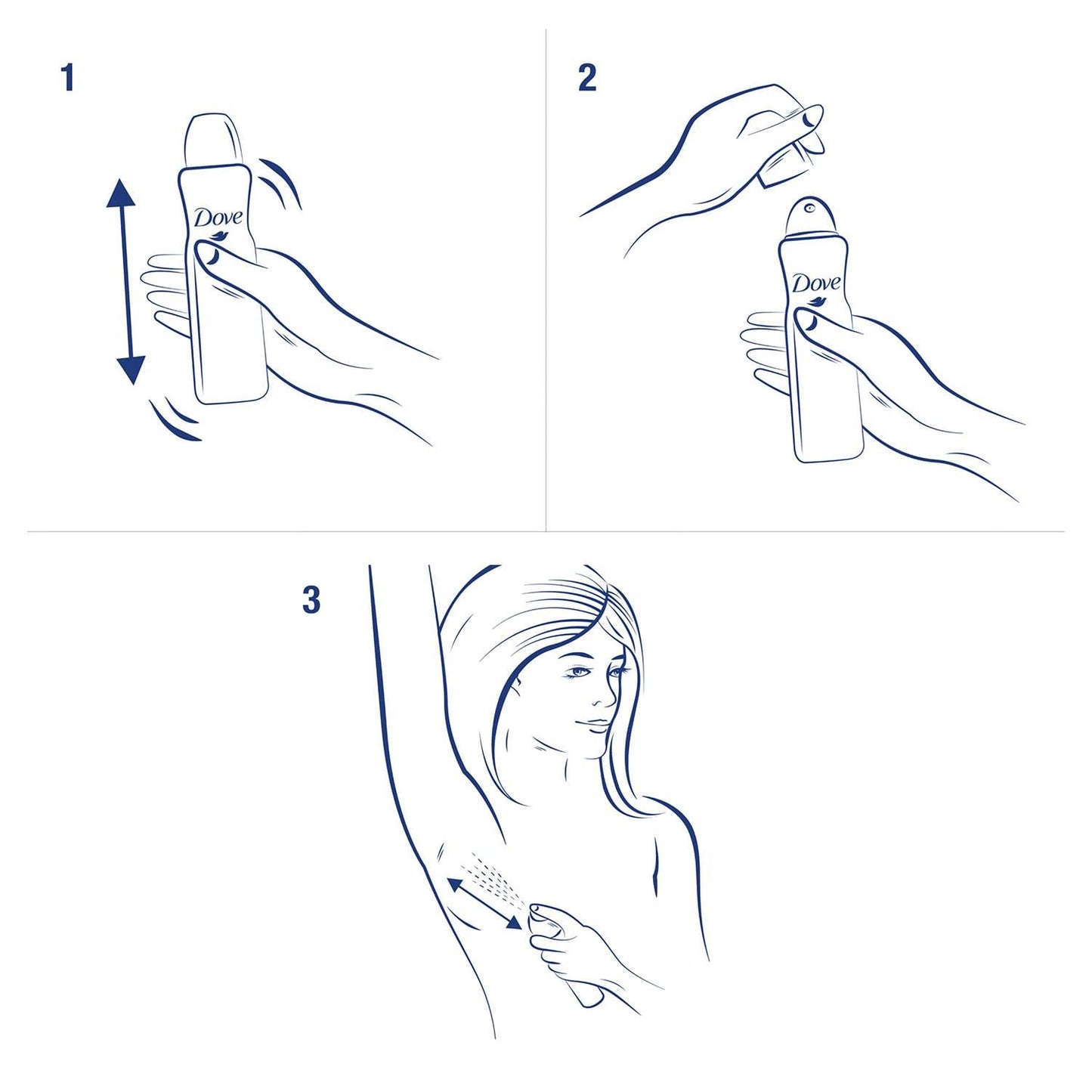 1

Dove

2

Dove

3