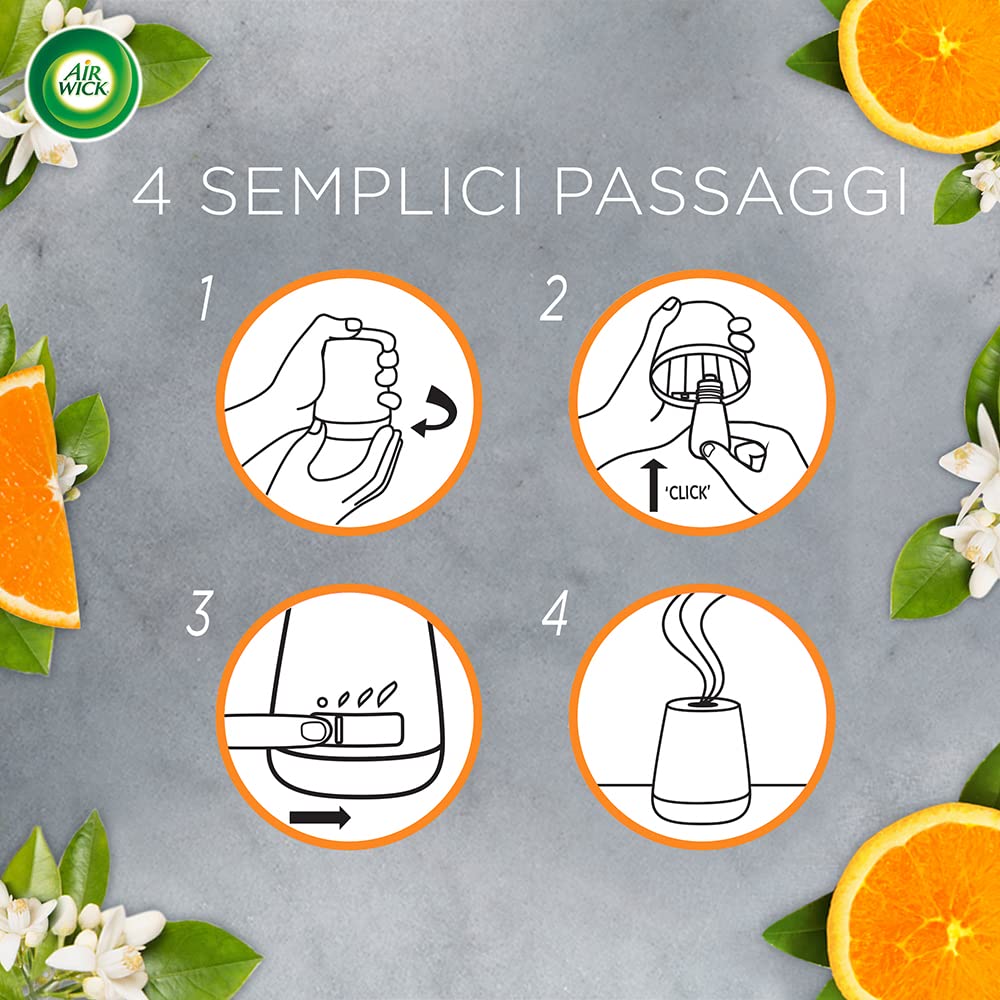 AIR WICK

4 SEMPLICI PASSAGGI

1

2

'CLICK'

3

4