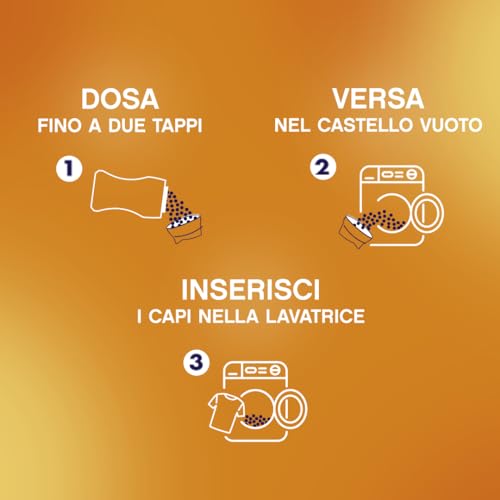 DOSA
FINO A DUE TAPPI

1

VERSA
NEL CASTELLO VUOTO

2

INSERISCI
I CAPI NELLA LAVATRICE

3