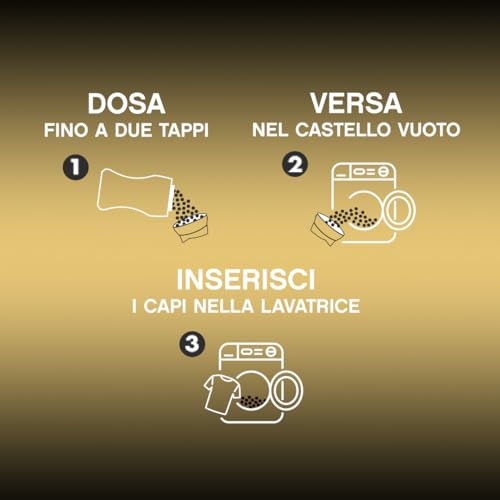 DOSA
FINO A DUE TAPPI

1

VERSA
NEL CASTELLO VUOTO

2

INSERISCI
I CAPI NELLA LAVATRICE

3