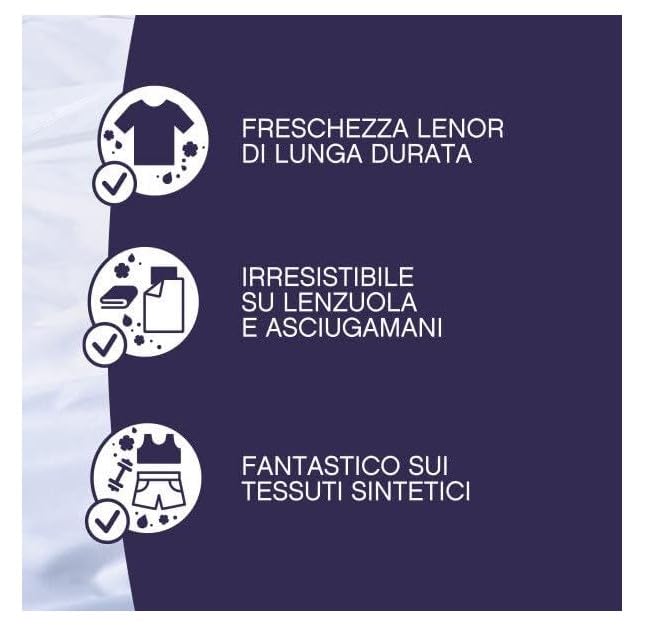 FRESCHEZZA LENOR DI LUNGA DURATA

IRRESISTIBILE SU LENZUOLA E ASCIUGAMANI

FANTASTICO SUI TESSUTI SINTETICI