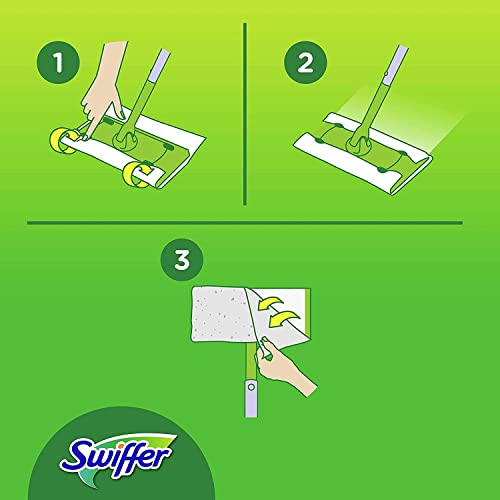 1

2

3

Swiffer