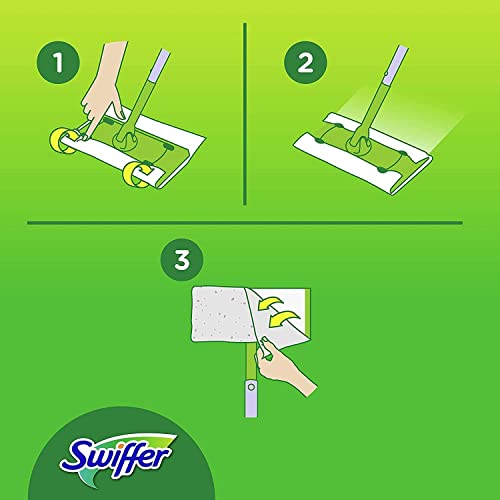 1

2

3

Swiffer