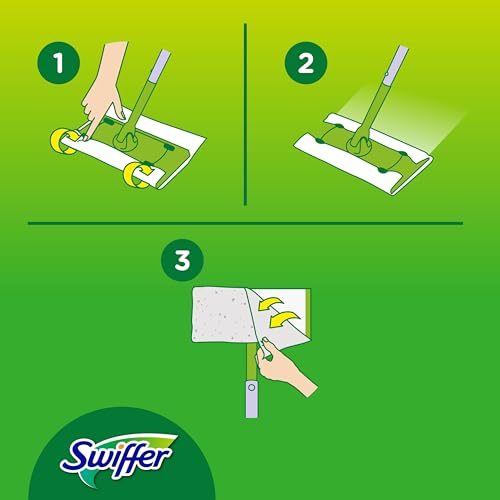 1

2

3

Swiffer