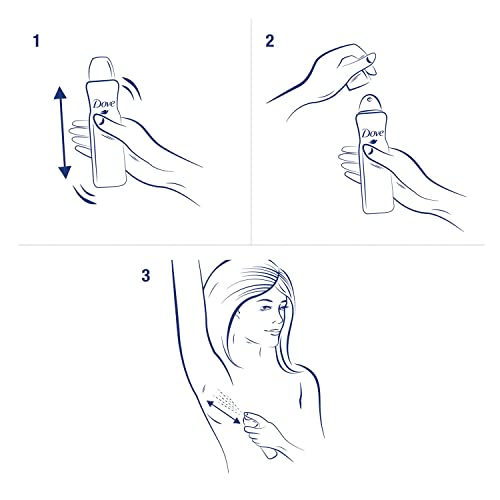 1

Dove

2

Dove

3