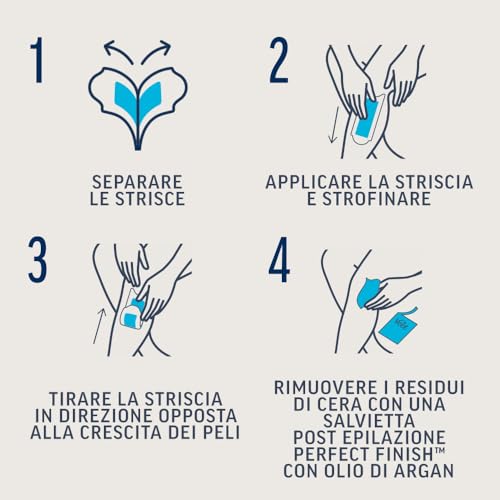 1

SEPARARE LE STRISCE

2

APPLICARE LA STRISCIA E STROFINARE

3

TIRARE LA STRISCIA IN DIREZIONE OPPOSTA ALLA CRESCITA DEI PELI

4

RIMUOVERE I RESIDUI DI CERA CON UNA SALVIETTA POST EPILAZIONE PERFECT FINISH™ CON OLIO DI ARGAN