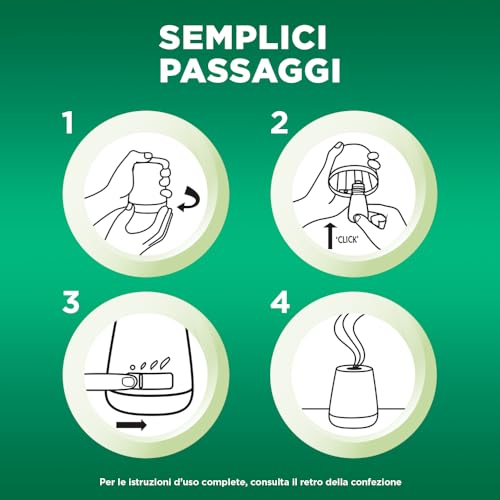 SEMPLICI PASSAGGI

1

2

'CLICK'

3

4

Per le istruzioni d'uso complete, consulta il retro della confezione