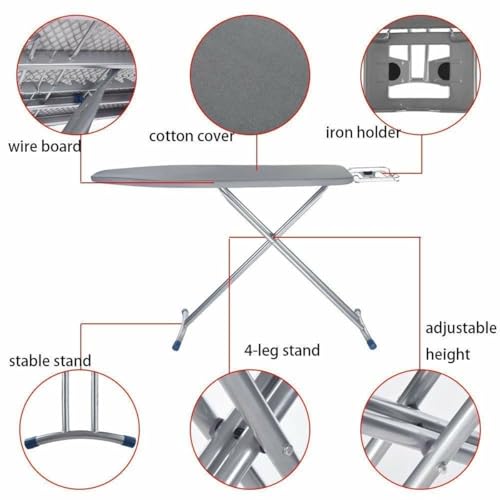 wire board

cotton cover

iron holder

stable stand

4-leg stand

adjustable height