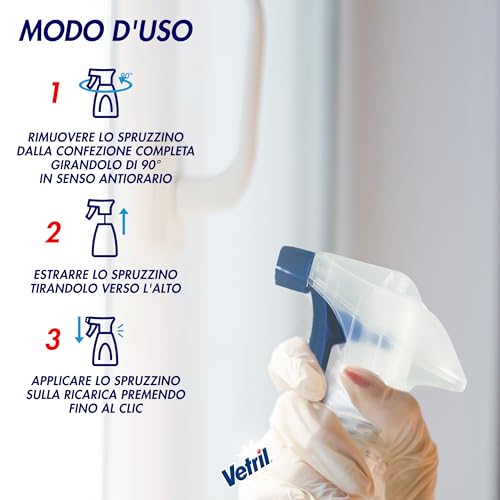 MODO D'USO

1

90°

RIMUOVERE LO SPRUZZINO DALLA CONFEZIONE COMPLETA GIRANDOLO DI 90° IN SENSO ANTIORARIO

2

ESTRARRE LO SPRUZZINO TIRANDOLO VERSO L'ALTO

3

APPLICARE LO SPRUZZINO SULLA RICARICA PREMENDO FINO AL CLIC

Vetril