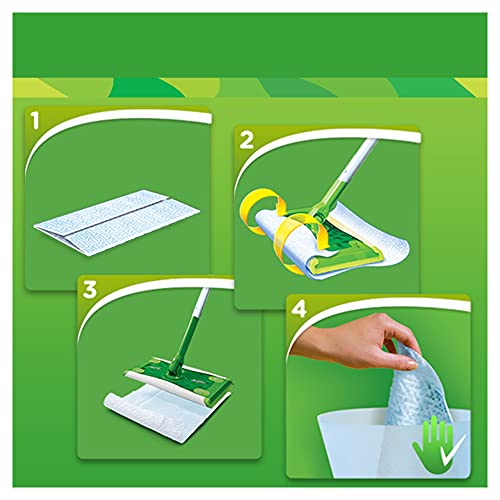 1

2

3

4