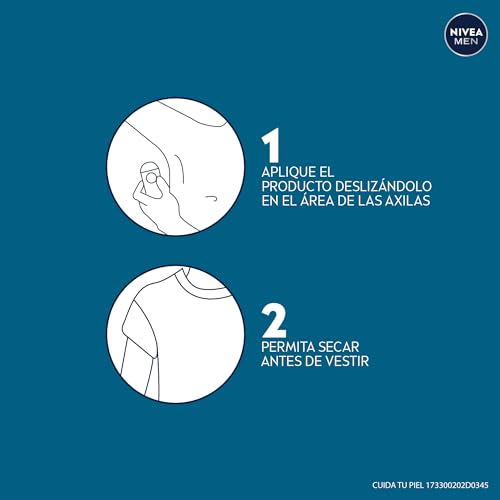 NIVEA MEN

1
APLIQUE EL PRODUCTO DESLIZÁNDOLO EN EL ÁREA DE LAS AXILAS

2
PERMITA SECAR ANTES DE VESTIR

CUIDA TU PIEL 173300202D0345