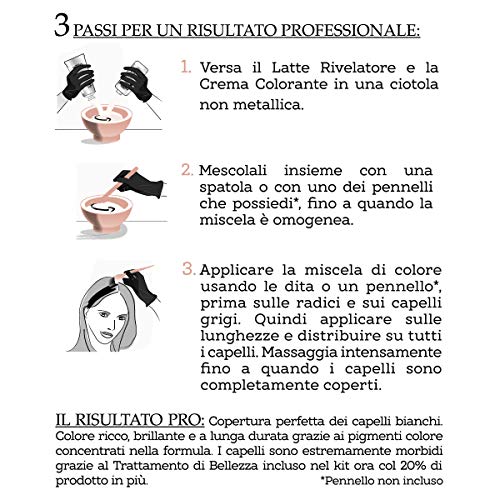 3 PASSI PER UN RISULTATO PROFESSIONALE:

1. Versa il Latte Rivelatore e la Crema Colorante in una ciotola non metallica.

2. Mescolali insieme con una spatola o con uno dei pennelli che possiedi*, fino a quando la miscela è omogenea.

3. Applicare la miscela di colore usando le dita o un pennello*, prima sulle radici e sui capelli grigi. Quindi applicare sulle lunghezze e distribuire su tutti i capelli. Massaggia intensamente fino a quando i capelli sono completamente coperti.

IL RISULTATO PRO: Copertura perfetta dei capelli bianchi. Colore ricco, brillante e a lunga durata grazie ai pigmenti colore concentrati nella formula. I capelli sono estremamente morbidi grazie al Trattamento di Bellezza incluso nel kit ora col 20% di prodotto in più.

*Pennello non incluso