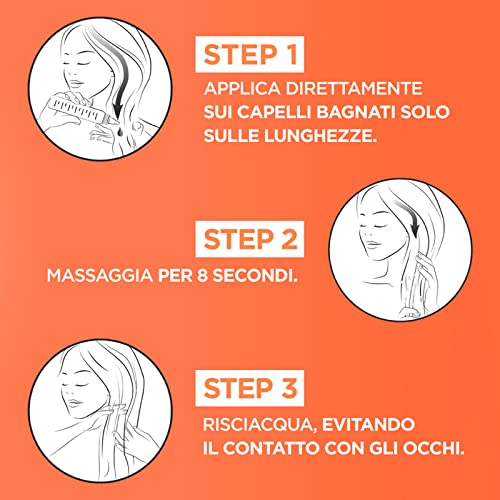 STEP 1
APPLICA DIRETTAMENTE SUI CAPELLI BAGNATI SOLO SULLE LUNGHEZZE.

STEP 2
MASSAGGIA PER 8 SECONDI.

STEP 3
RISCIACQUA, EVITANDO IL CONTATTO CON GLI OCCHI.