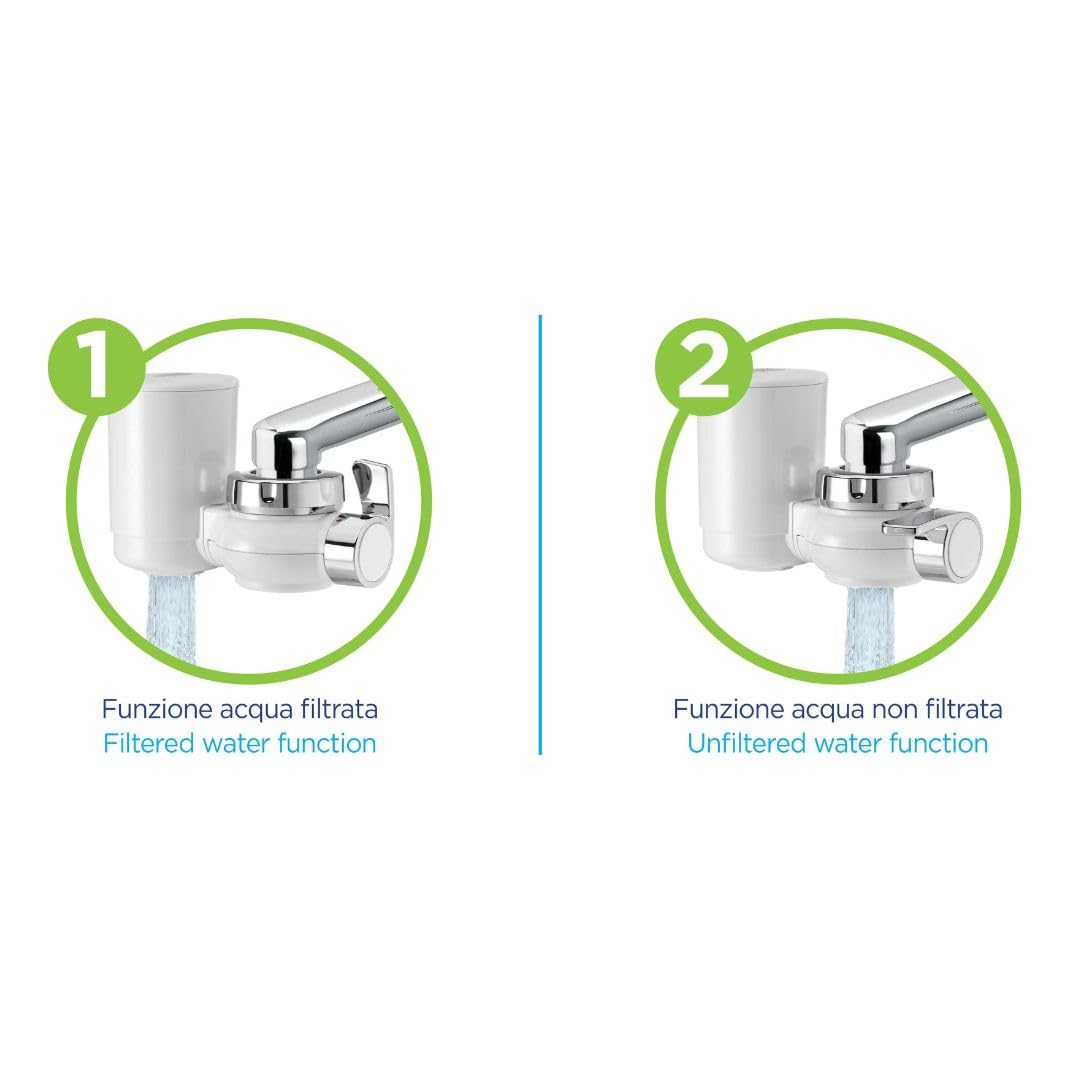 1

Funzione acqua filtrata
Filtered water function

2

Funzione acqua non filtrata
Unfiltered water function