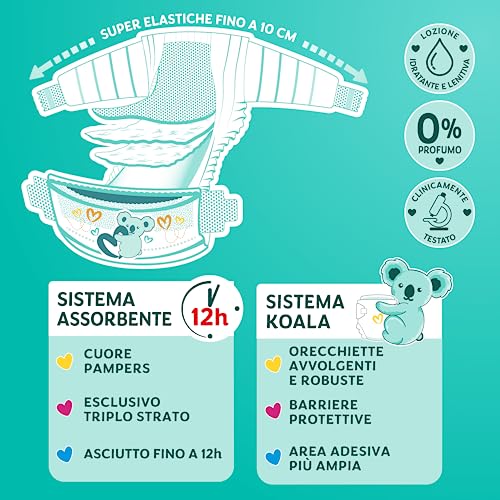 SUPER ELASTICHE FINO A 10 CM

LOZIONE IDRATANTE E LENITIVA

0% PROFUMO

CLINICAMENTE TESTATO

SISTEMA ASSORBENTE

12h

CUORE PAMPERS

ESCLUSIVO TRIPLO STRATO

ASCIUTTO FINO A 12h

SISTEMA KOALA

ORECCHIETTE AVVOLGENTI E ROBUSTE

BARRIERE PROTETTIVE

AREA ADESIVA PIÙ AMPIA