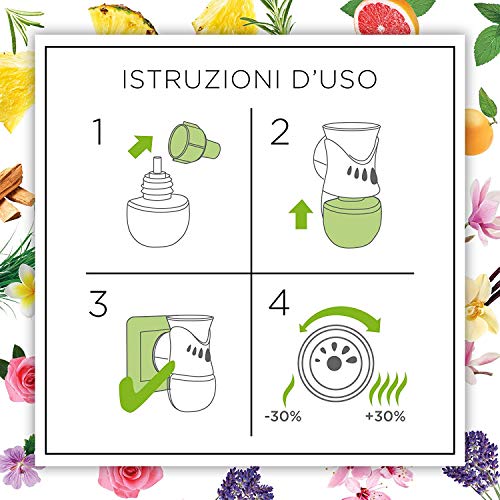 ISTRUZIONI D'USO

1

2

3

4

-30%

+30%