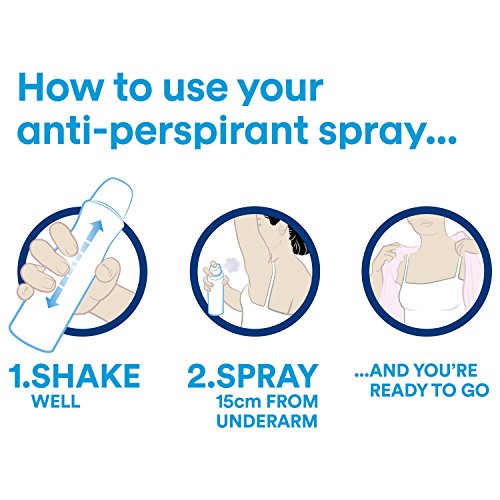 How to use your anti-perspirant spray...

1.SHAKE
WELL

2.SPRAY
15cm FROM UNDERARM

...AND YOU'RE READY TO GO