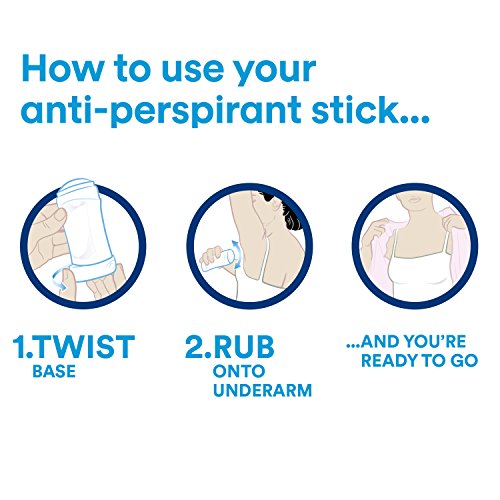 How to use your anti-perspirant stick...

1.TWIST
BASE

2.RUB
ONTO UNDERARM

...AND YOU'RE READY TO GO