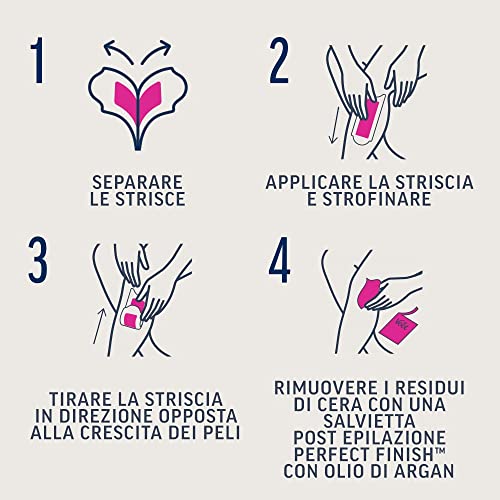 1

SEPARARE LE STRISCE

2

APPLICARE LA STRISCIA E STROFINARE

3

TIRARE LA STRISCIA IN DIREZIONE OPPOSTA ALLA CRESCITA DEI PELI

4

Veet

RIMUOVERE I RESIDUI DI CERA CON UNA SALVIETTA POST EPILAZIONE PERFECT FINISH™ CON OLIO DI ARGAN