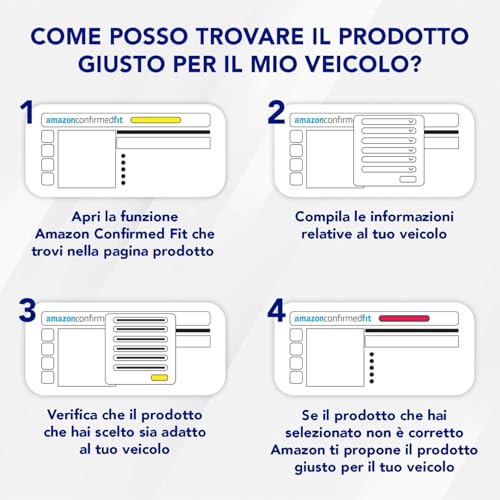 COME POSSO TROVARE IL PRODOTTO GIUSTO PER IL MIO VEICOLO?

1

amazonconfirmedfit

Apri la funzione Amazon Confirmed Fit che trovi nella pagina prodotto

2

amazonconfirm

Compila le informazioni relative al tuo veicolo

3

amazonconfirm

Verifica che il prodotto che hai scelto sia adatto al tuo veicolo

4

amazonconfirmedfit

Se il prodotto che hai selezionato non è corretto Amazon ti propone il prodotto giusto per il tuo veicolo