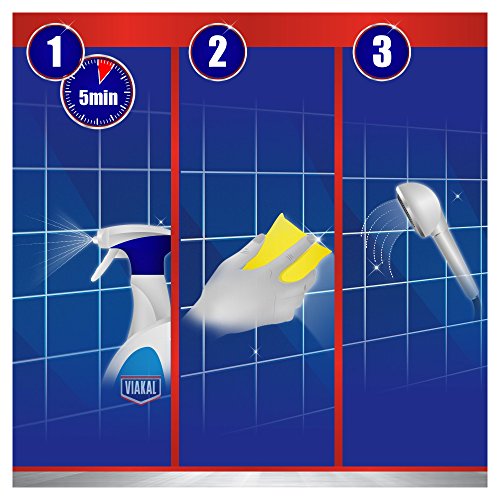 1

5min

VIAKAL

2

3