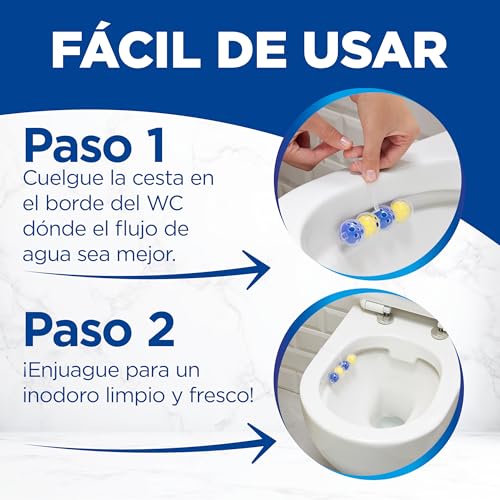 FÁCIL DE USAR

Paso 1
Cuelgue la cesta en el borde del WC dónde el flujo de agua sea mejor.

Paso 2
¡Enjuague para un inodoro limpio y fresco!