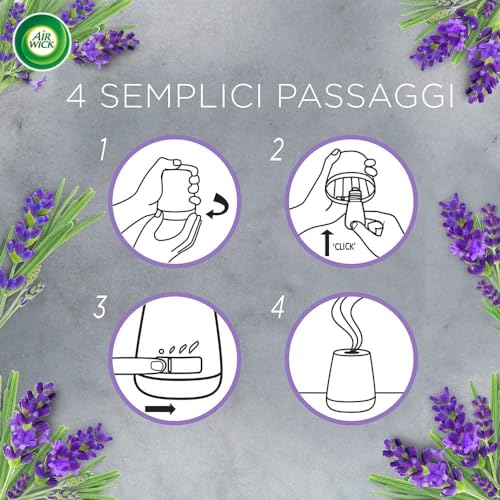 AIR WICK

4 SEMPLICI PASSAGGI

1

2

'CLICK'

3

4