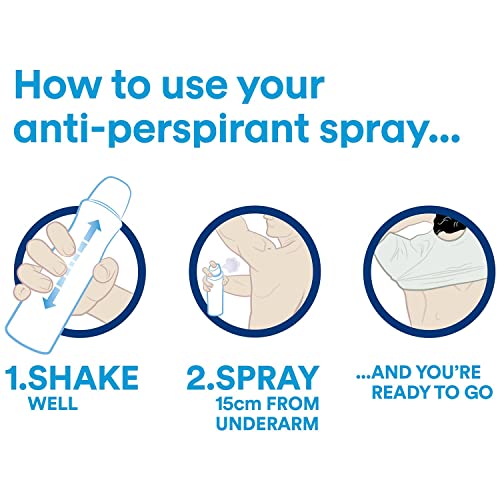 How to use your anti-perspirant spray...

1.SHAKE WELL

2.SPRAY 15cm FROM UNDERARM

...AND YOU'RE READY TO GO