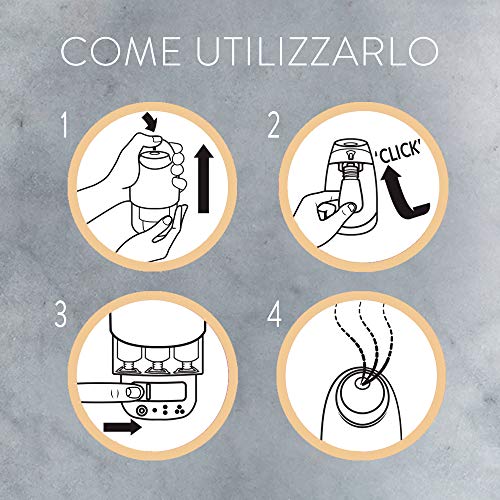 COME UTILIZZARLO

1

2

'CLICK'

3

4