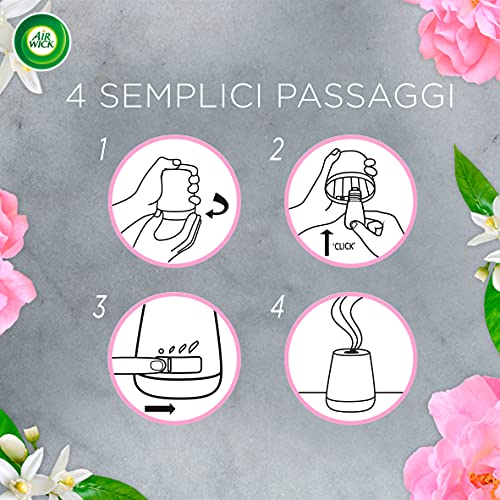 AIR WICK

4 SEMPLICI PASSAGGI

1

2

'CLICK'

3

4