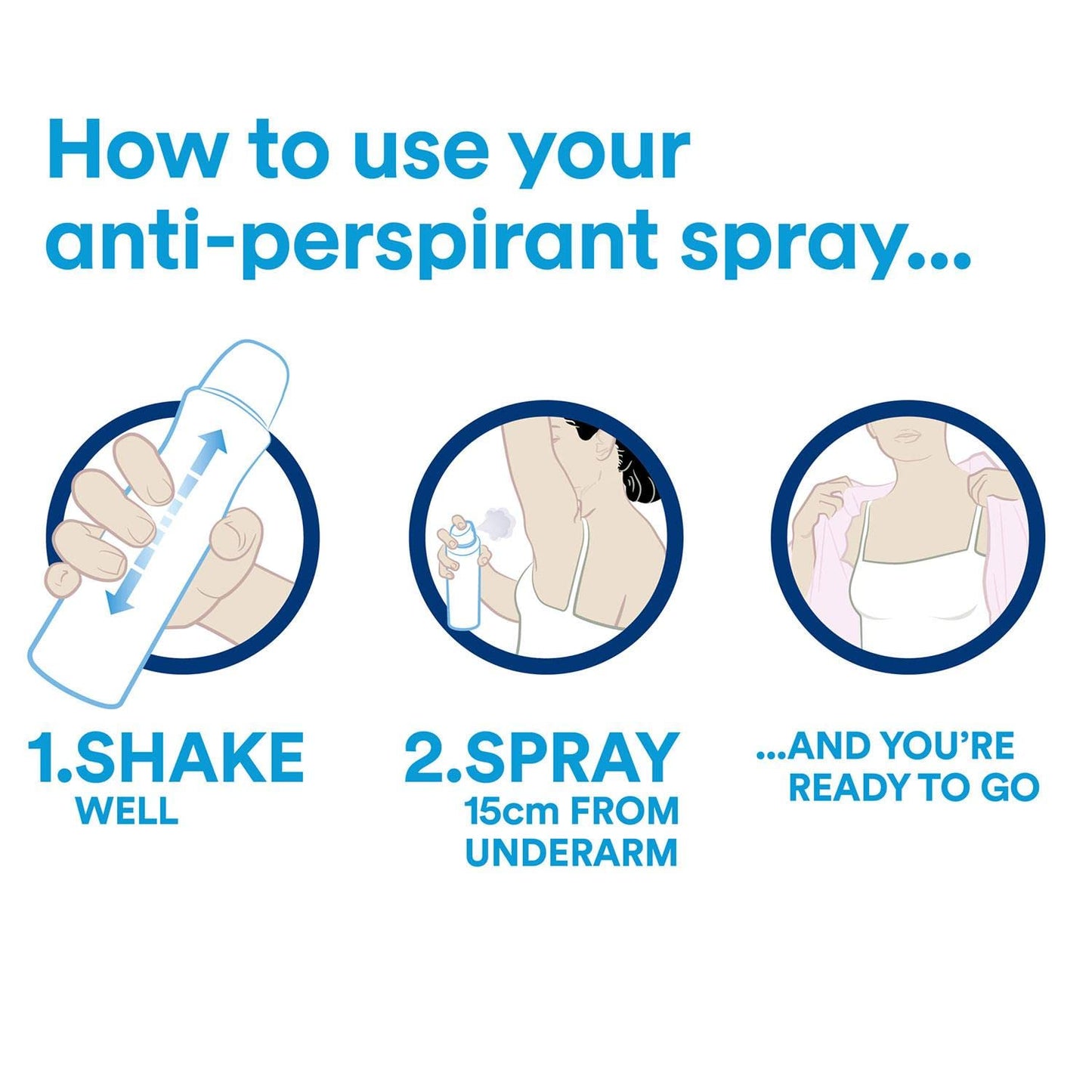 How to use your anti-perspirant spray...

1.SHAKE
WELL

2.SPRAY
15cm FROM UNDERARM

...AND YOU'RE READY TO GO