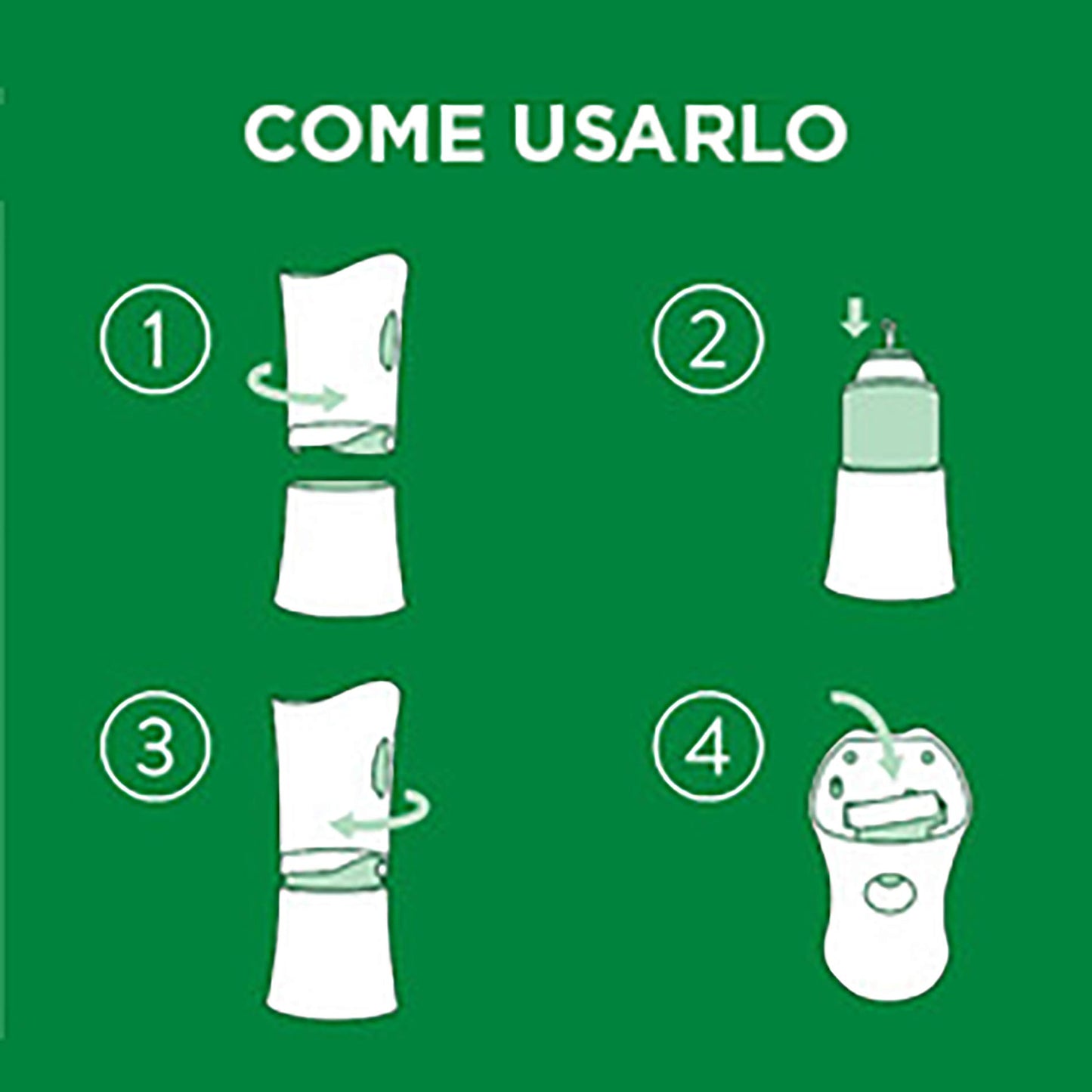 COME USARLO

1

2

3

4