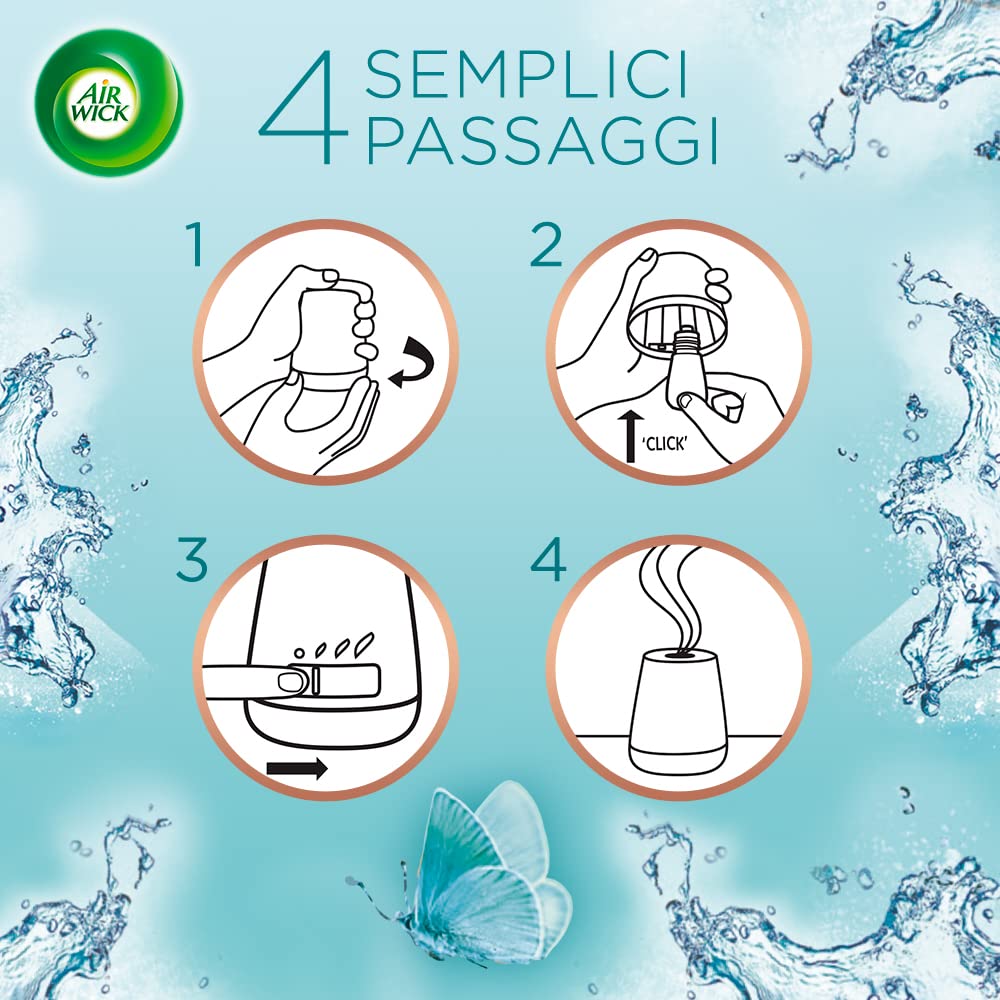 AIR WICK

4 SEMPLICI PASSAGGI

1

2

'CLICK'

3

4