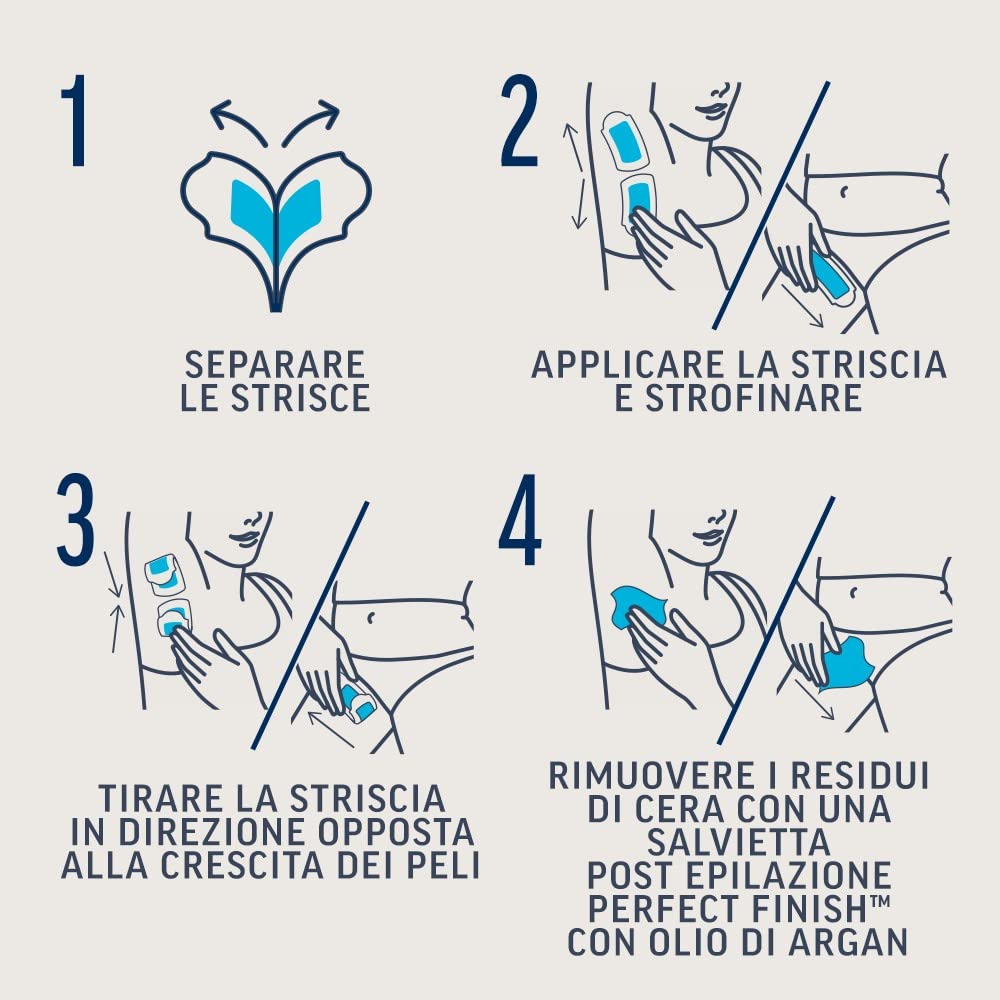 1

SEPARARE
LE STRISCE

2

APPLICARE LA STRISCIA
E STROFINARE

3

TIRARE LA STRISCIA
IN DIREZIONE OPPOSTA
ALLA CRESCITA DEI PELI

4

RIMUOVERE I RESIDUI
DI CERA CON UNA
SALVIETTA
POST EPILAZIONE
PERFECT FINISH™
CON OLIO DI ARGAN