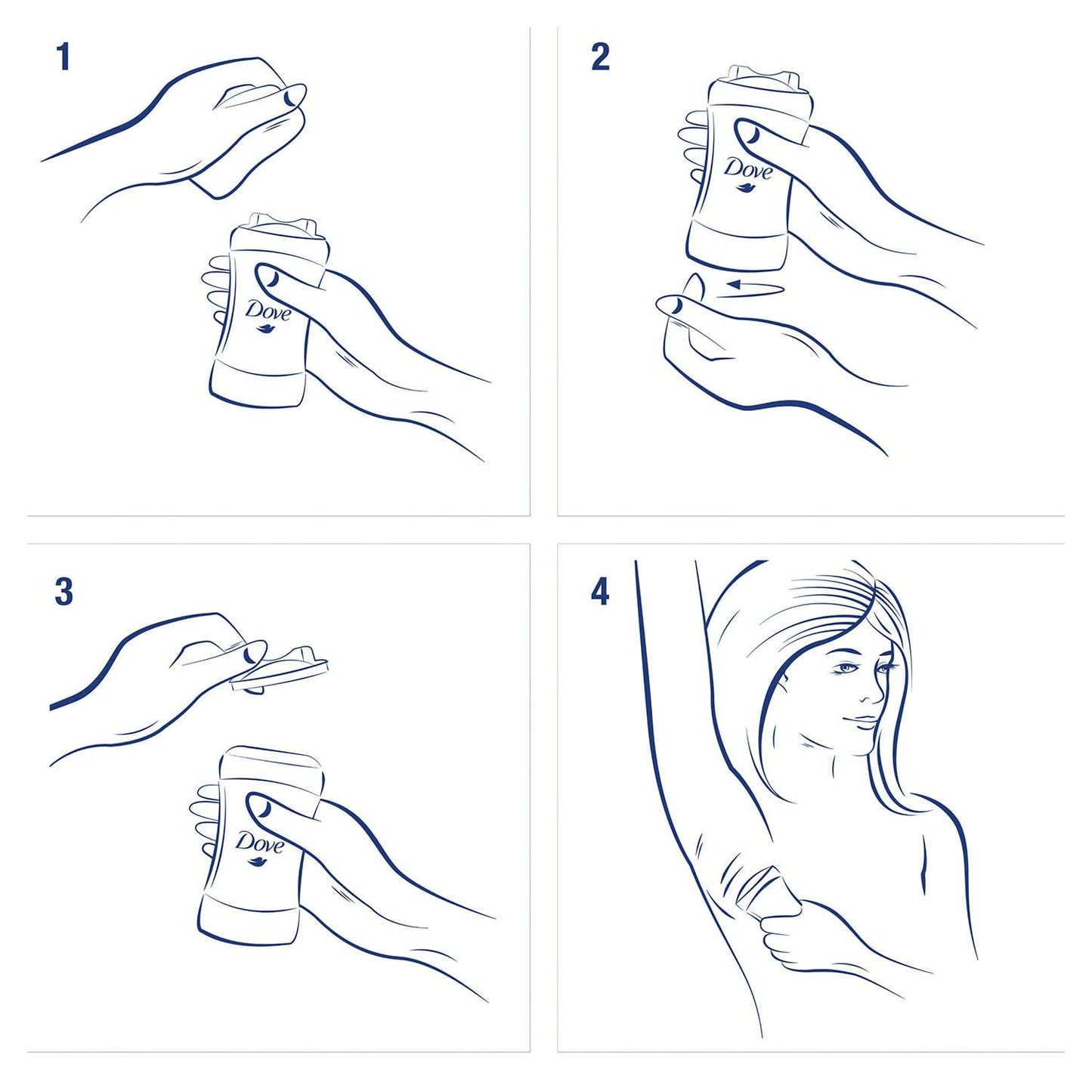 1

Dove

2

Dove

3

Dove

4