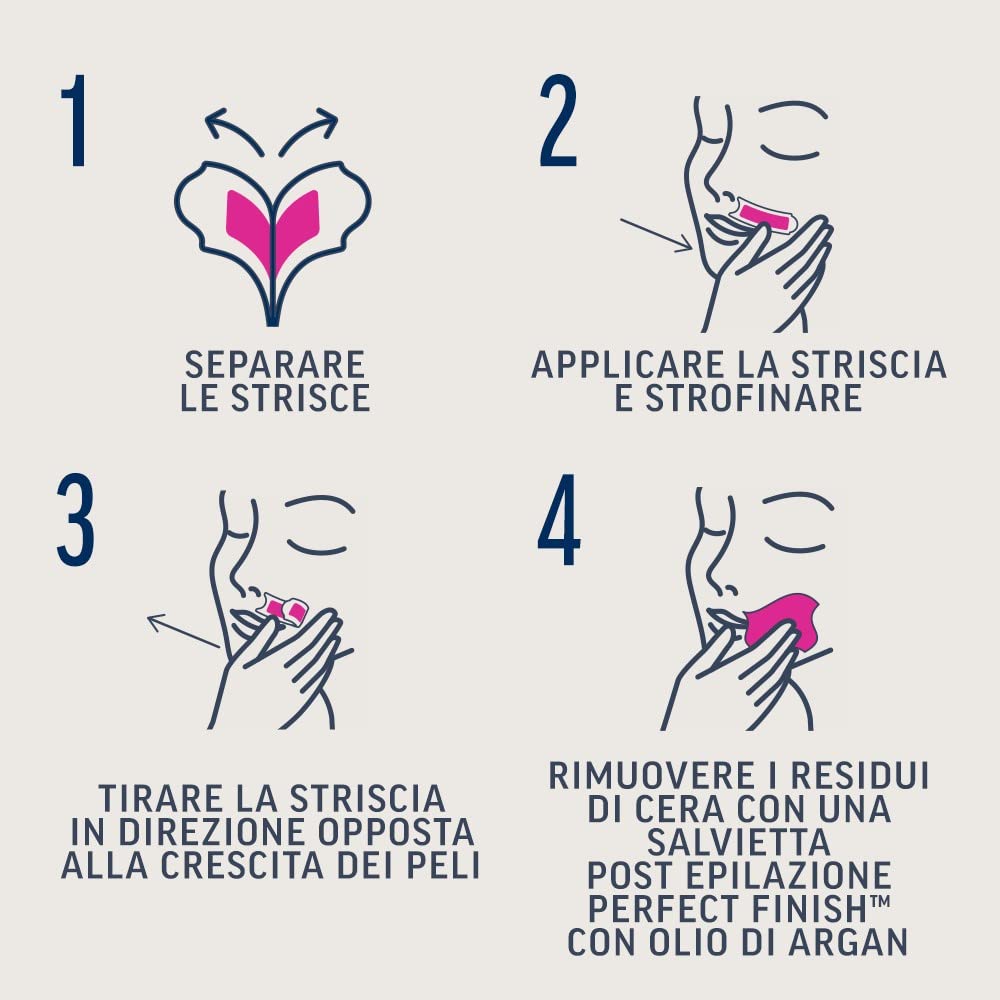 1

SEPARARE LE STRISCE

2

APPLICARE LA STRISCIA E STROFINARE

3

TIRARE LA STRISCIA IN DIREZIONE OPPOSTA ALLA CRESCITA DEI PELI

4

RIMUOVERE I RESIDUI DI CERA CON UNA SALVIETTA POST EPILAZIONE PERFECT FINISH™ CON OLIO DI ARGAN