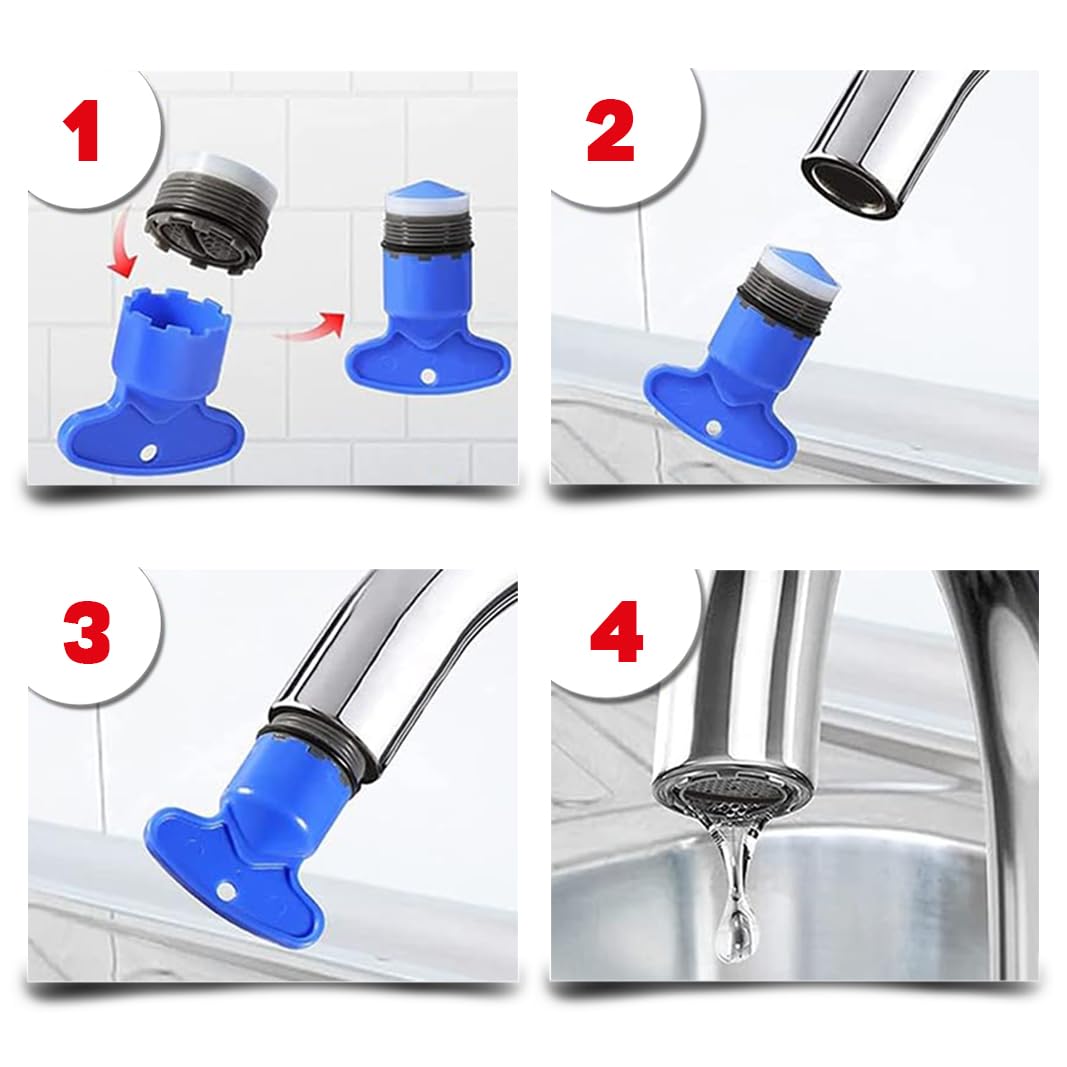 1

2

3

4