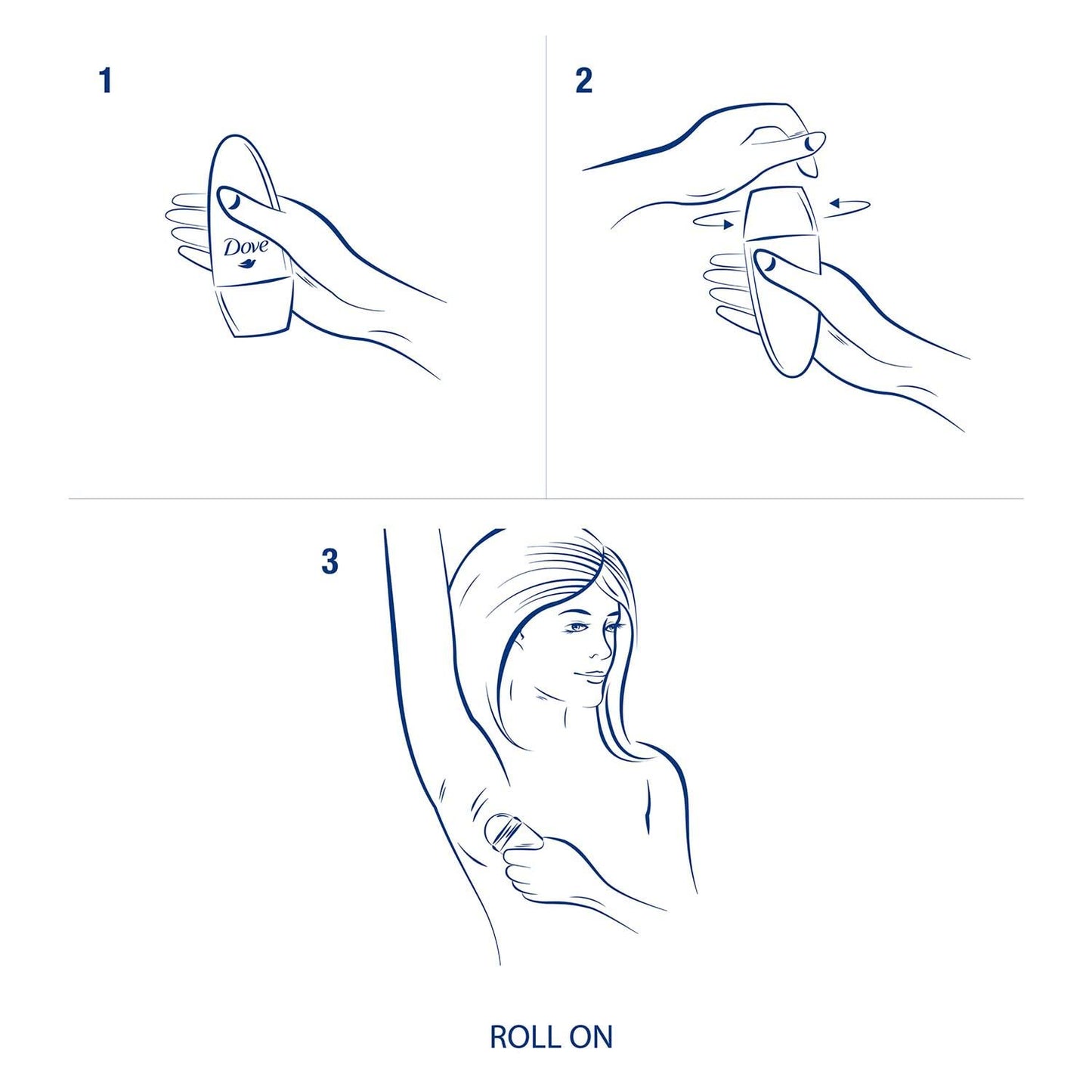 1

Dove

2

3

ROLL ON