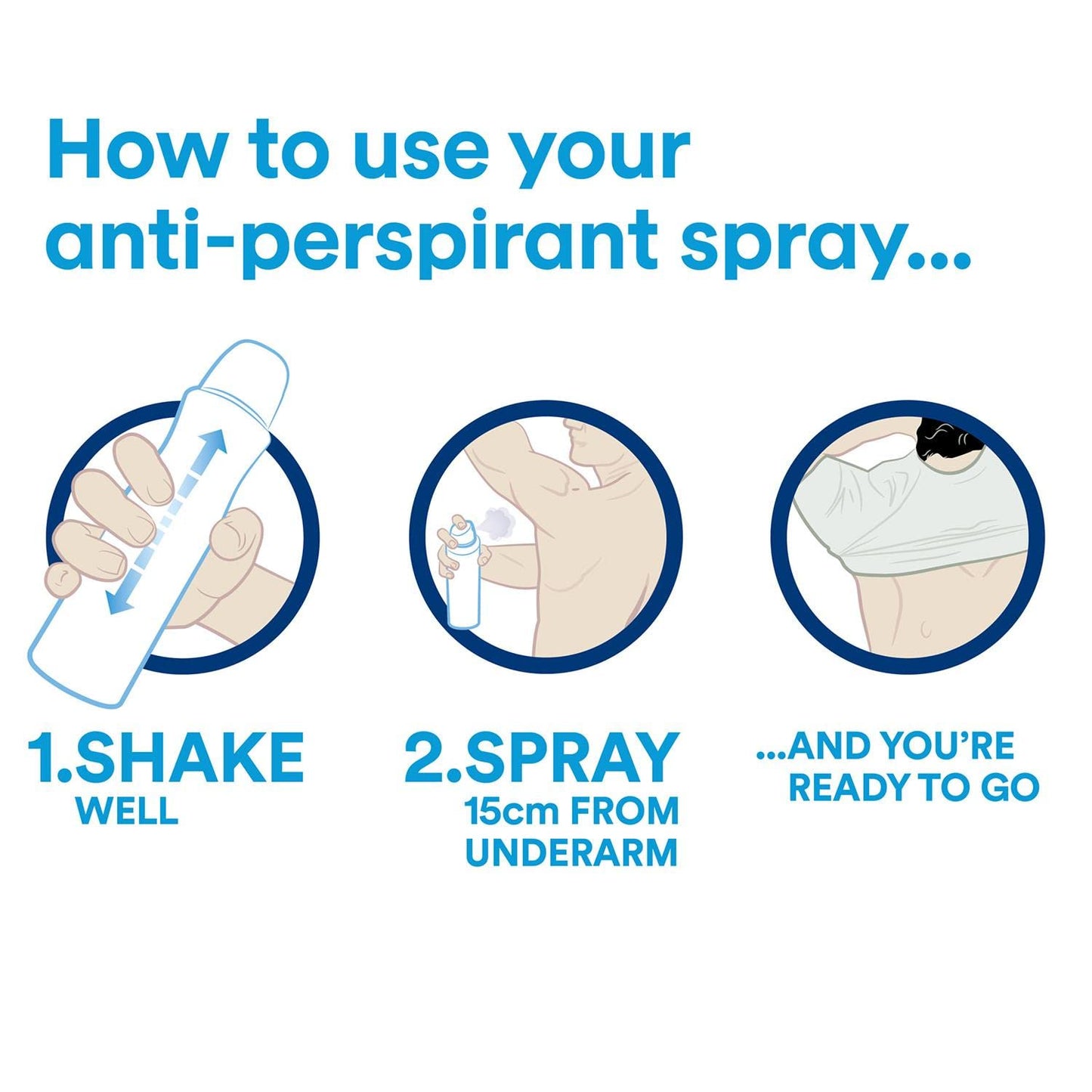 How to use your anti-perspirant spray...

1.SHAKE
WELL

2.SPRAY
15cm FROM UNDERARM

...AND YOU'RE READY TO GO