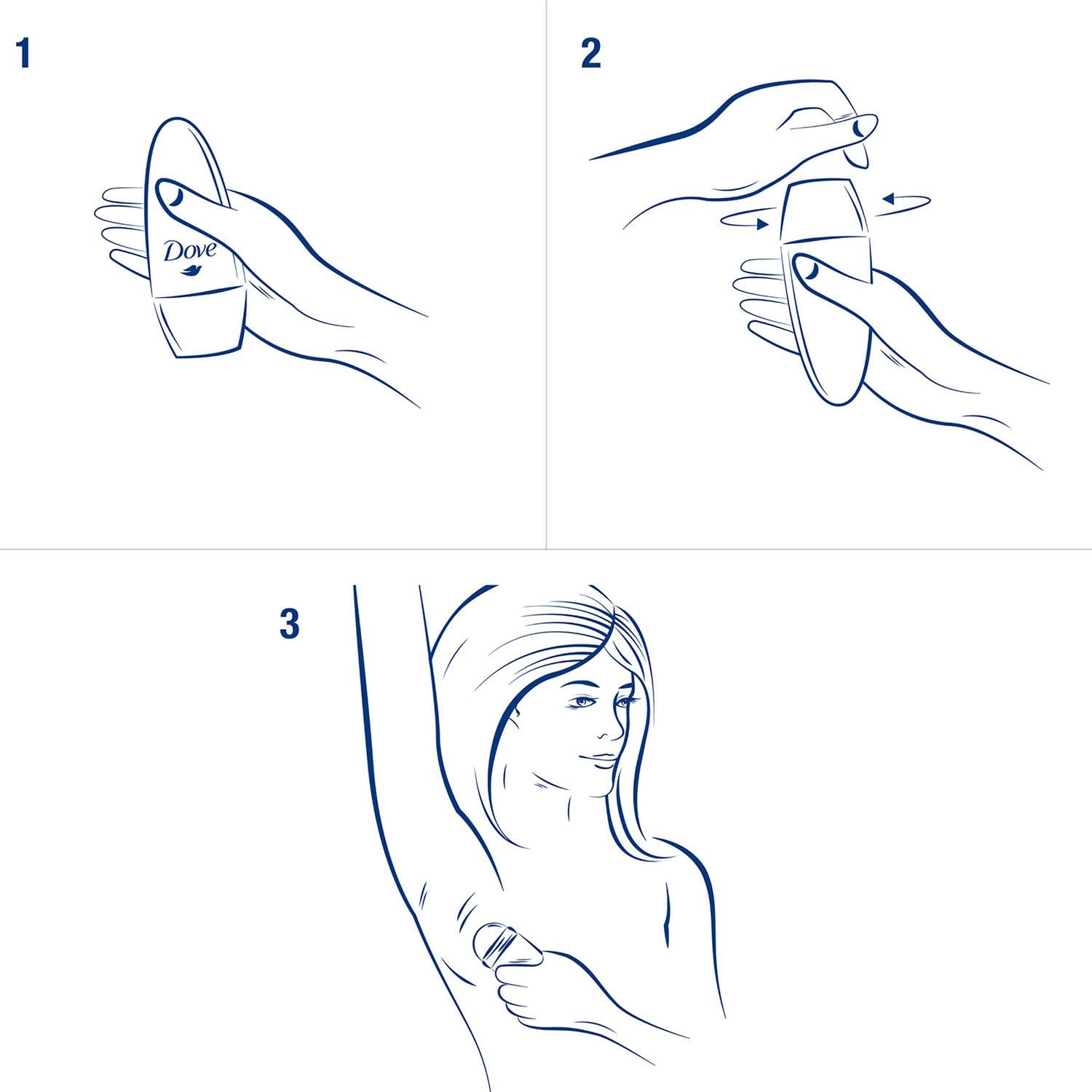 1

Dove

2

3