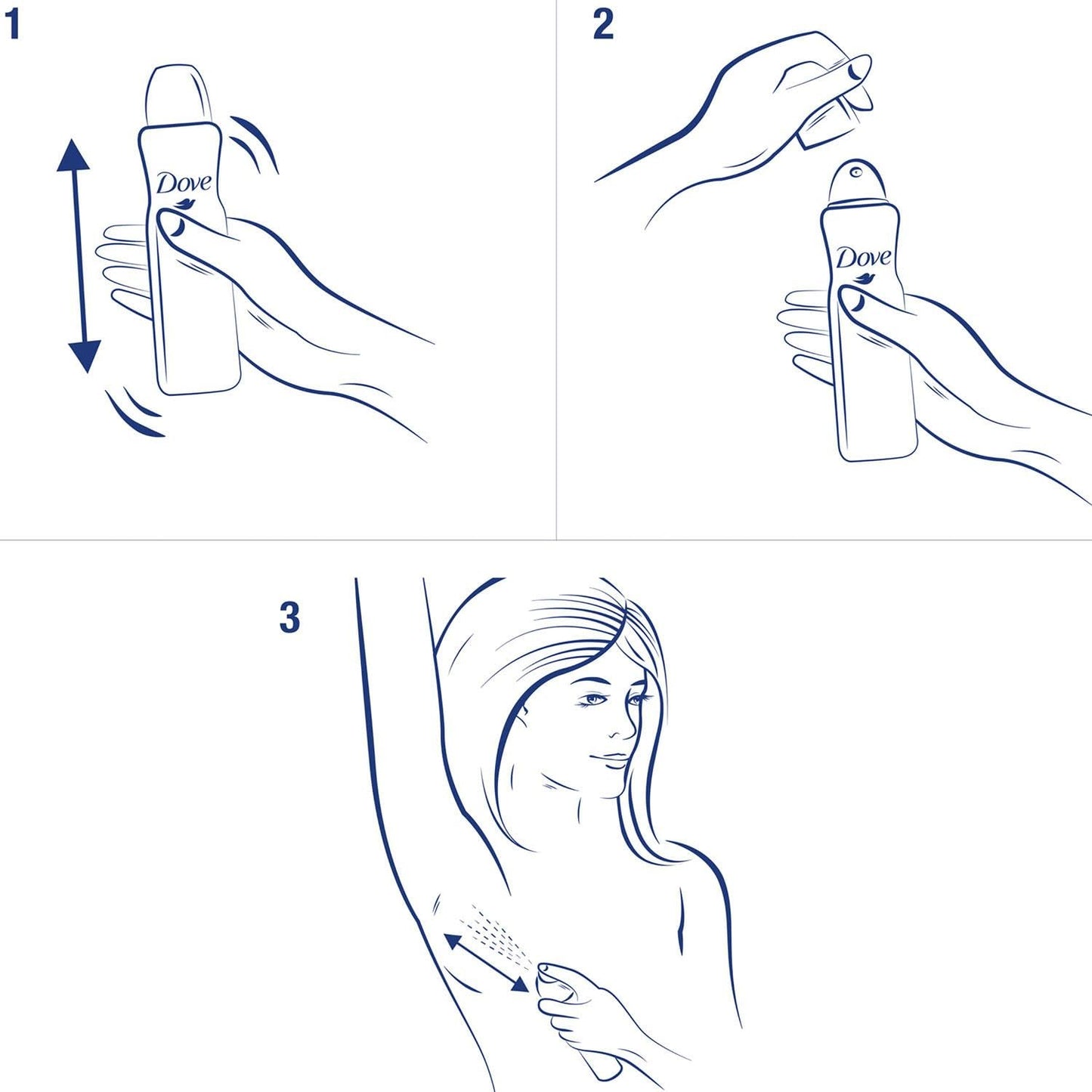 1

Dove

2

Dove

3