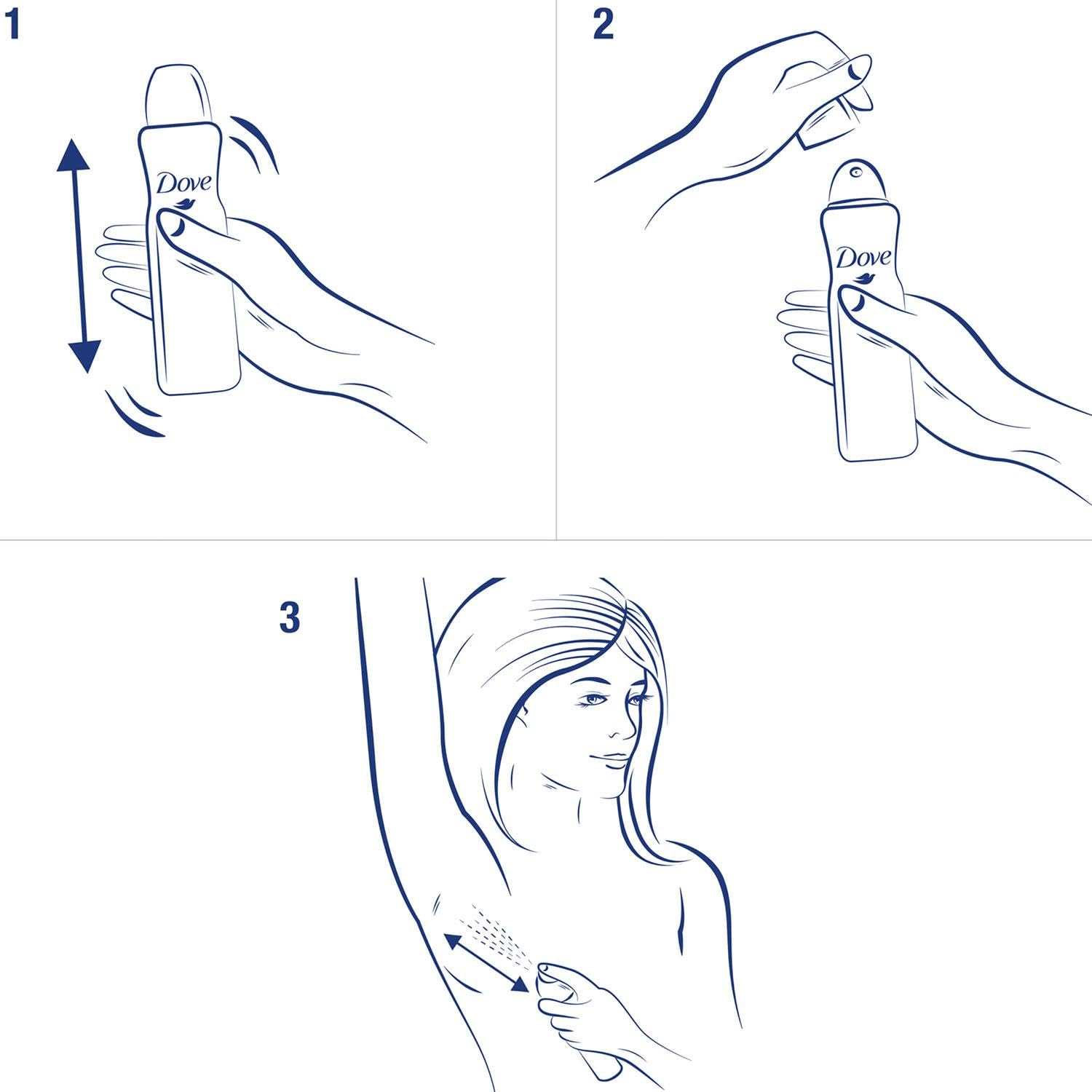 1

Dove

2

Dove

3