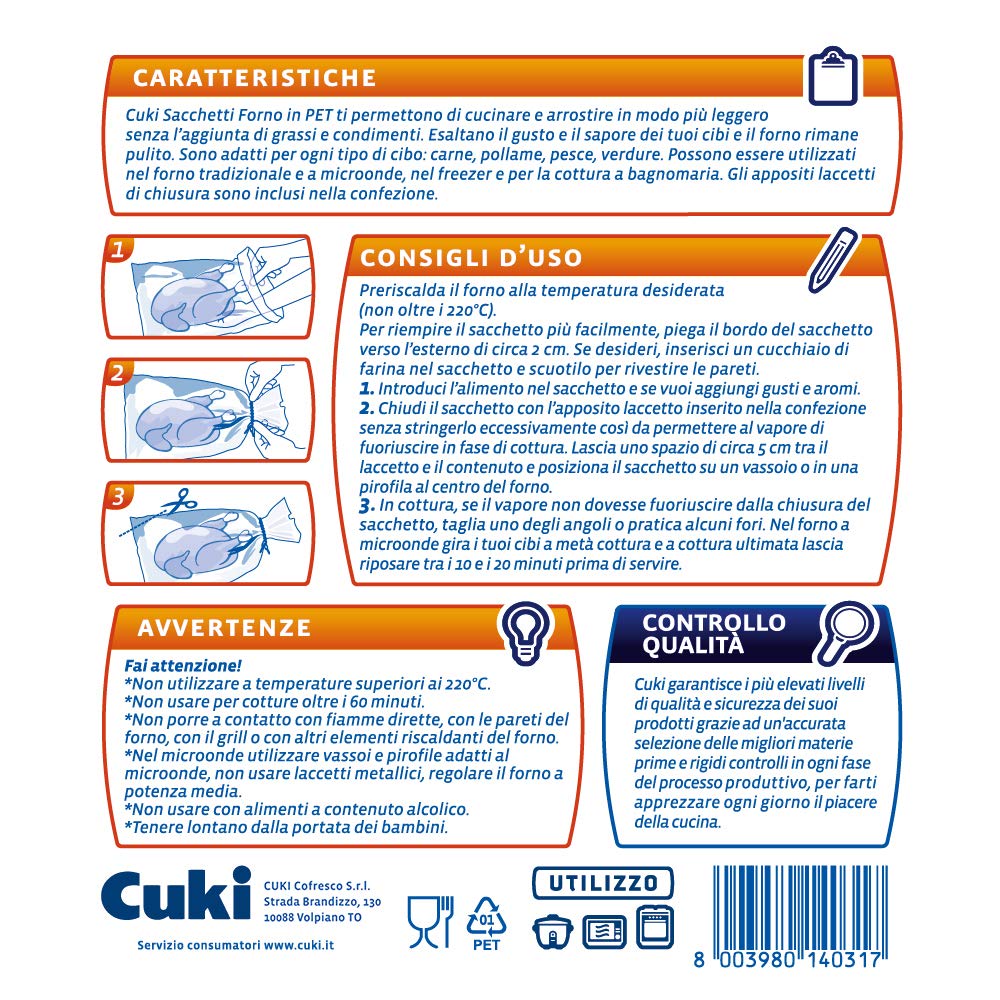 CARATTERISTICHE

Cuki Sacchetti Forno in PET ti permettono di cucinare e arrostire in modo più leggero senza l'aggiunta di grassi e condimenti. Esaltano il gusto e il sapore dei tuoi cibi e il forno rimane pulito. Sono adatti per ogni tipo di cibo: carne, pollame, pesce, verdure. Possono essere utilizzati nel forno tradizionale e a microonde, nel freezer e per la cottura a bagnomaria. Gli appositi laccetti di chiusura sono inclusi nella confezione.

1

2

3

CONSIGLI D'USO

Preriscalda il forno alla temperatura desiderata (non oltre i 220°C).
Per riempire il sacchetto più facilmente, piega il bordo del sacchetto verso l'esterno di circa 2 cm. Se desideri, inserisci un cucchiaio di farina nel sacchetto e scuotilo per rivestire le pareti.
1. Introduci l'alimento nel sacchetto e se vuoi aggiungi gusti e aromi.
2. Chiudi il sacchetto con l'apposito laccetto inserito nella confezione senza stringerlo eccessivamente così da permettere al vapore di fuoriuscire in fase di cottura. Lascia uno spazio di circa 5 cm tra il laccetto e il contenuto e posiziona il sacchetto su un vassoio o in una pirofila al centro del forno.
3. In cottura, se il vapore non dovesse fuoriuscire dalla chiusura del sacchetto, taglia uno degli angoli o pratica alcuni fori. Nel forno a microonde gira i tuoi cibi a metà cottura e a cottura ultimata lascia riposare tra i 10 e i 20 minuti prima di servire.

AVVERTENZE

Fai attenzione!
*Non utilizzare a temperature superiori ai 220°C.
*Non usare per cotture oltre i 60 minuti.
*Non porre a contatto con fiamme dirette, con le pareti del forno, con il grill o con altri elementi riscaldanti del forno.
*Nel microonde utilizzare vassoi e pirofile adatti al microonde, non usare laccetti metallici, regolare il forno a potenza media.
*Non usare con alimenti a contenuto alcolico.
*Tenere lontano dalla portata dei bambini.

CONTROLLO QUALITÀ

Cuki garantisce i più elevati livelli di qualità e sicurezza dei suoi prodotti grazie ad un'accurata selezione delle migliori materie prime e rigidi controlli in ogni fase del processo produttivo, per farti apprezzare ogni giorno il piacere della cucina.

Cuki

CUKI Cofresco S.r.l.
Strada Brandizzo, 130
10088 Volpiano TO

Servizio consumatori www.cuki.it

01
PET

UTILIZZO

8 003980 140317