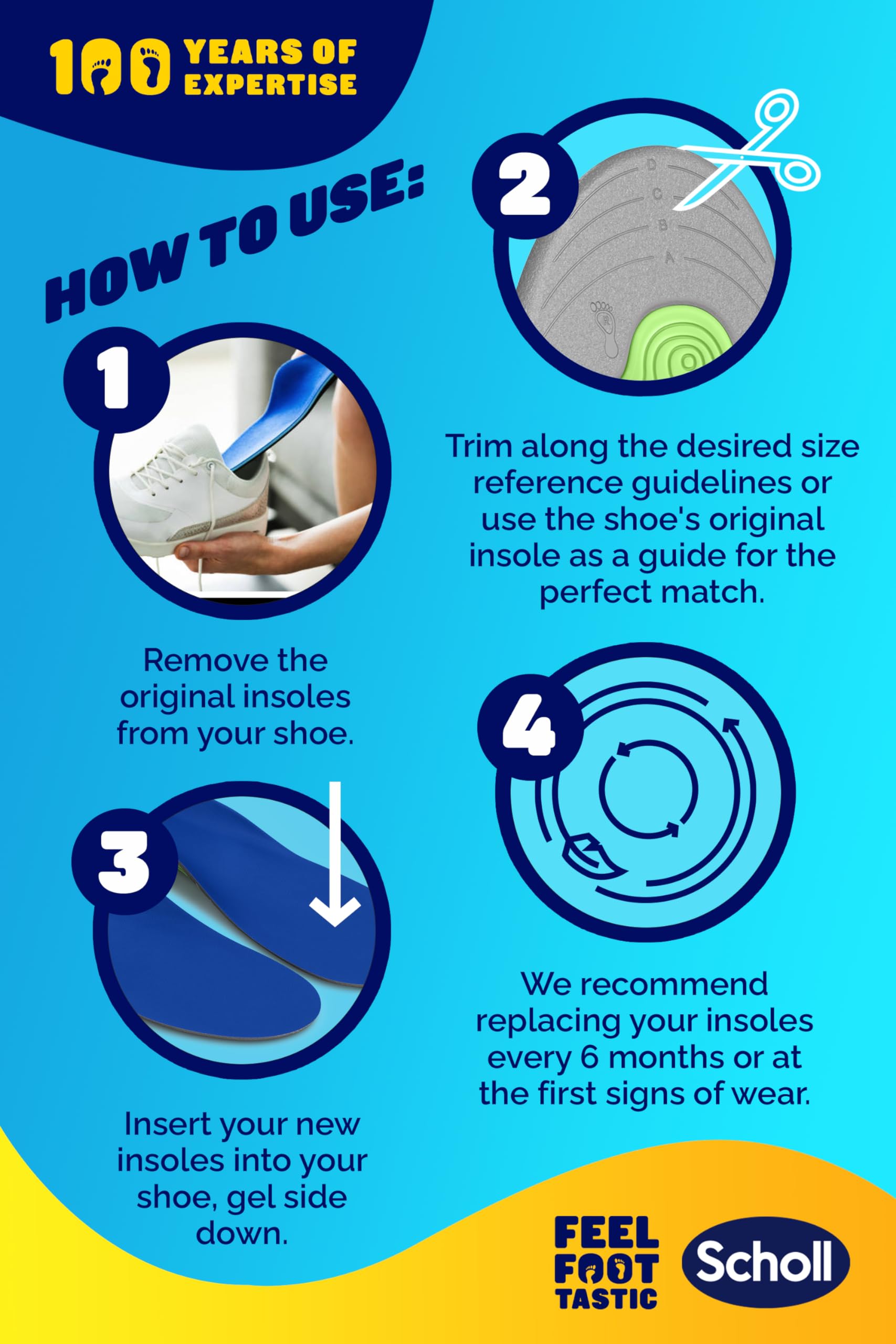 100 YEARS OF EXPERTISE

HOW TO USE:

1

Remove the original insoles from your shoe.

2

D
C
B
A

Trim along the desired size reference guidelines or use the shoe's original insole as a guide for the perfect match.

3

Insert your new insoles into your shoe, gel side down.

4

We recommend replacing your insoles every 6 months or at the first signs of wear.

FEEL FOOT TASTIC

Scholl