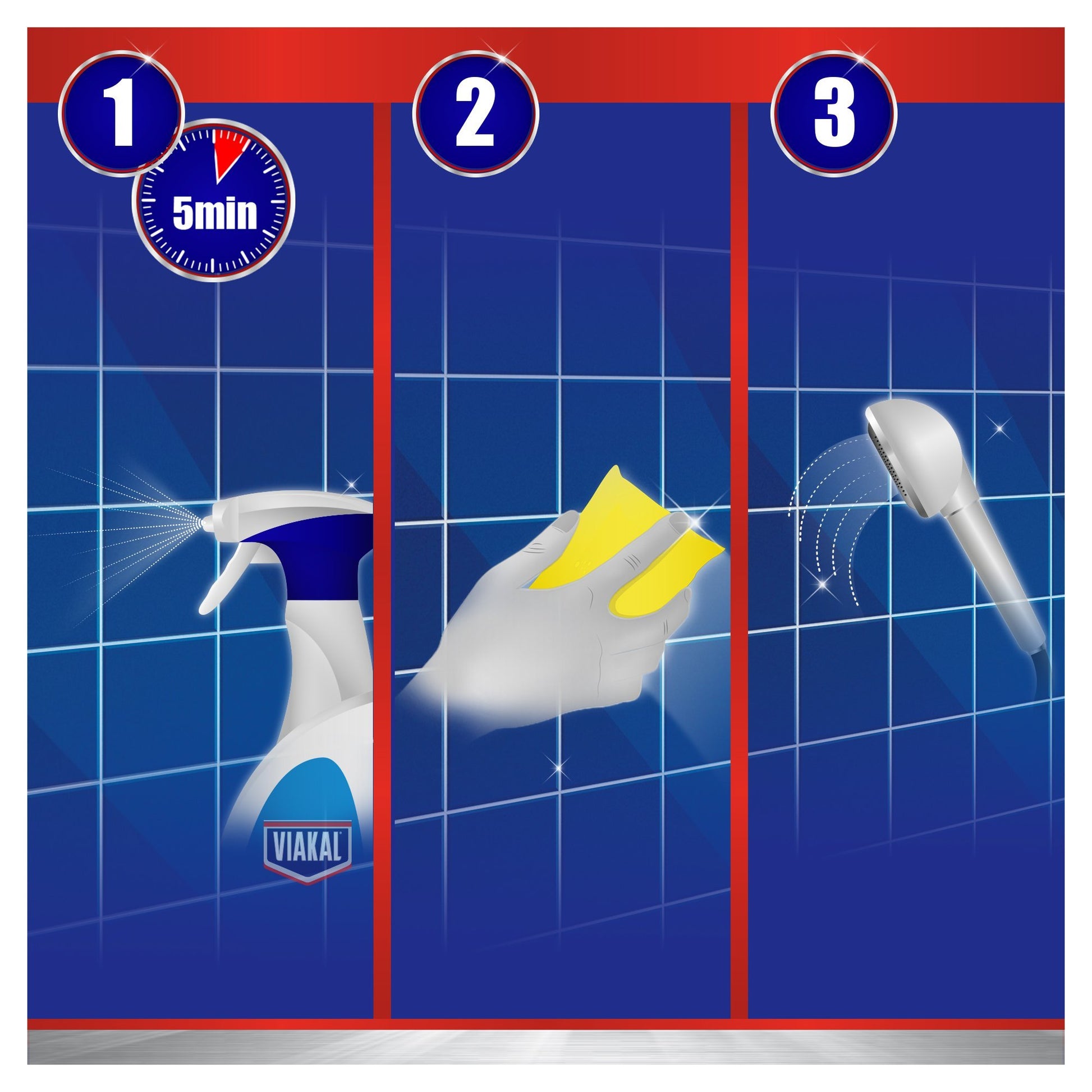 1

5min

VIAKAL

2

3