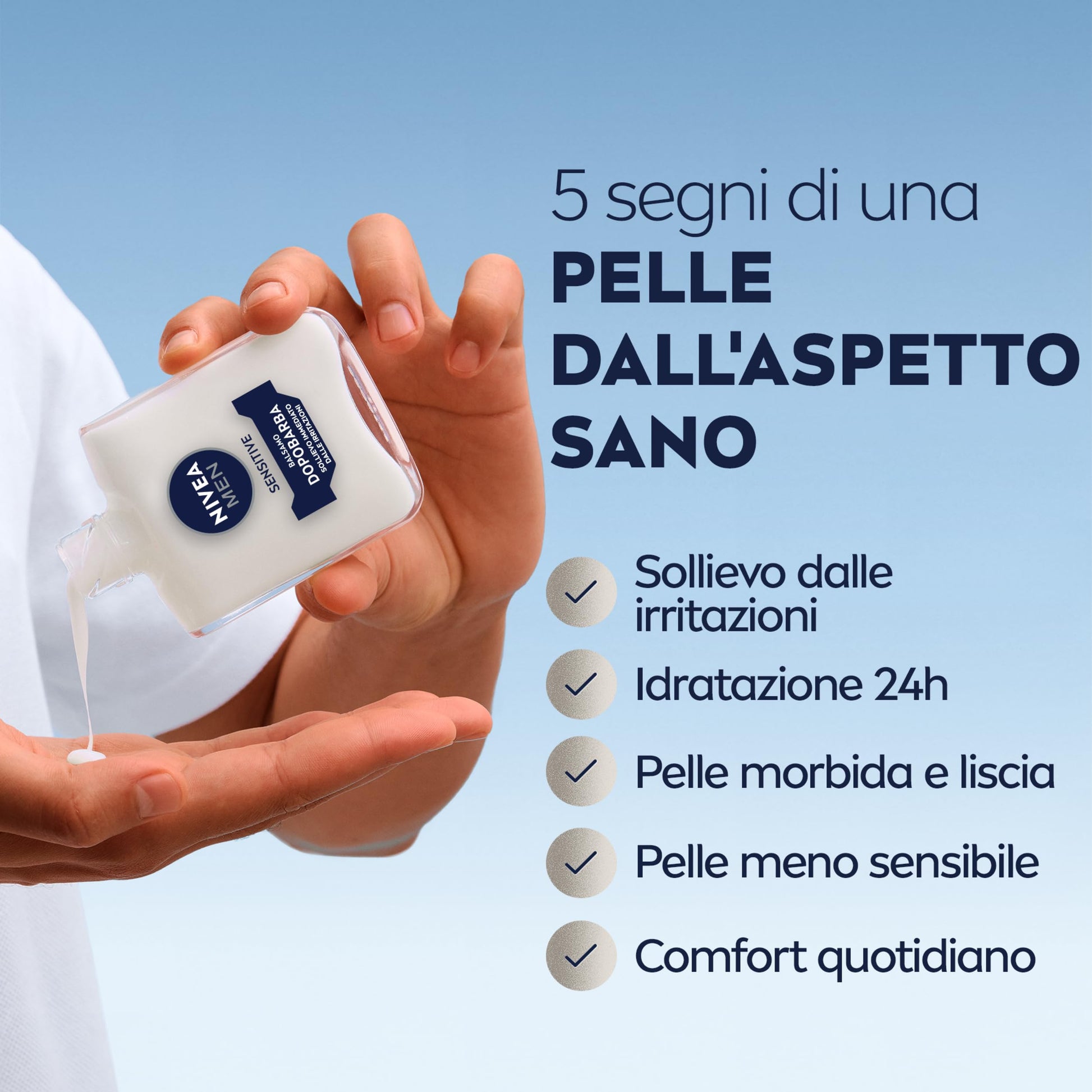 NIVEA MEN
SENSITIVE
BALSAMO
DOPOBARBA
SOLLIEVO IMMEDIATO
DALLE IRRITAZIONI

5 segni di una
PELLE
DALL'ASPETTO
SANO

Sollievo dalle irritazioni

Idratazione 24h

Pelle morbida e liscia

Pelle meno sensibile

Comfort quotidiano