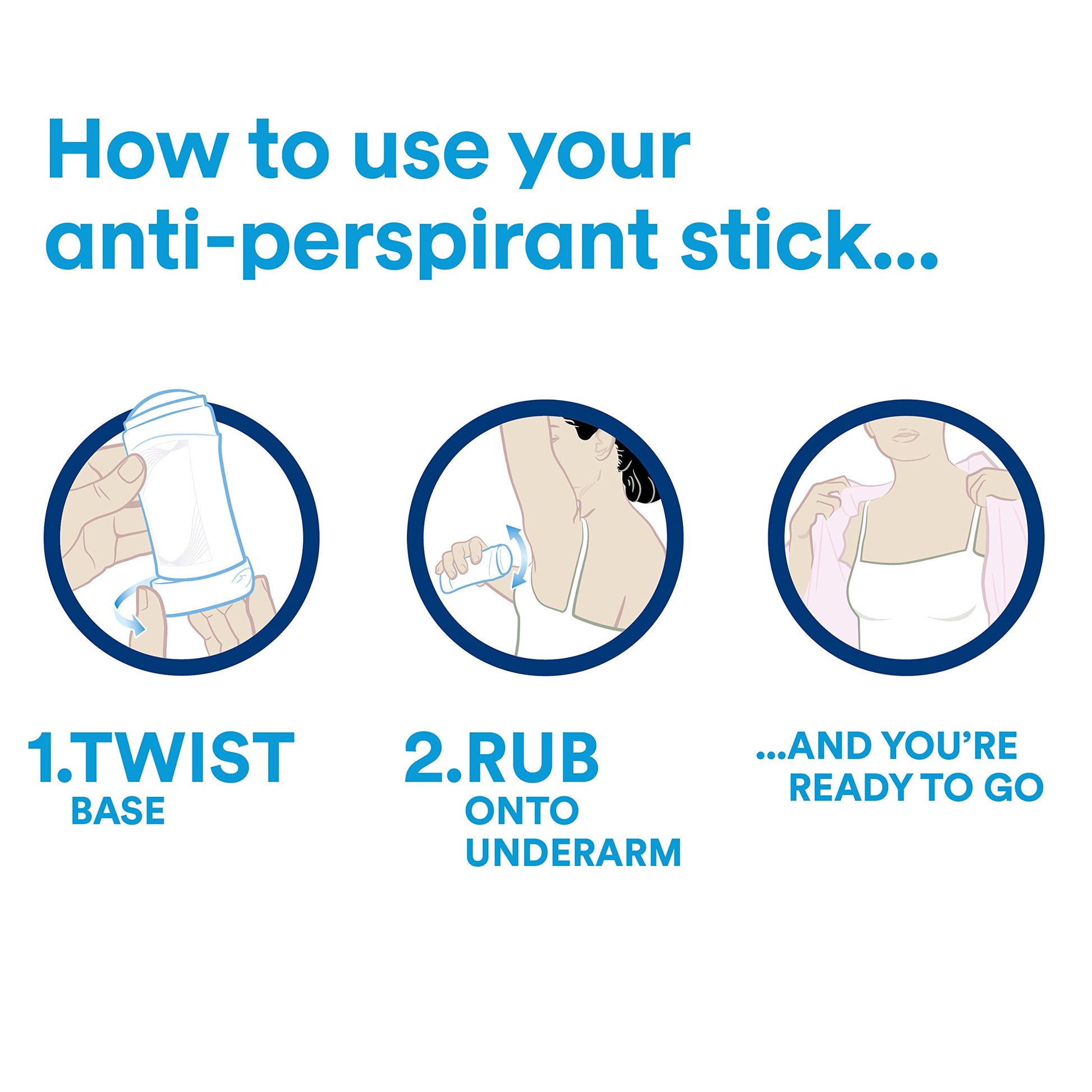 How to use your anti-perspirant stick...

1.TWIST
BASE

2.RUB
ONTO
UNDERARM

...AND YOU'RE
READY TO GO