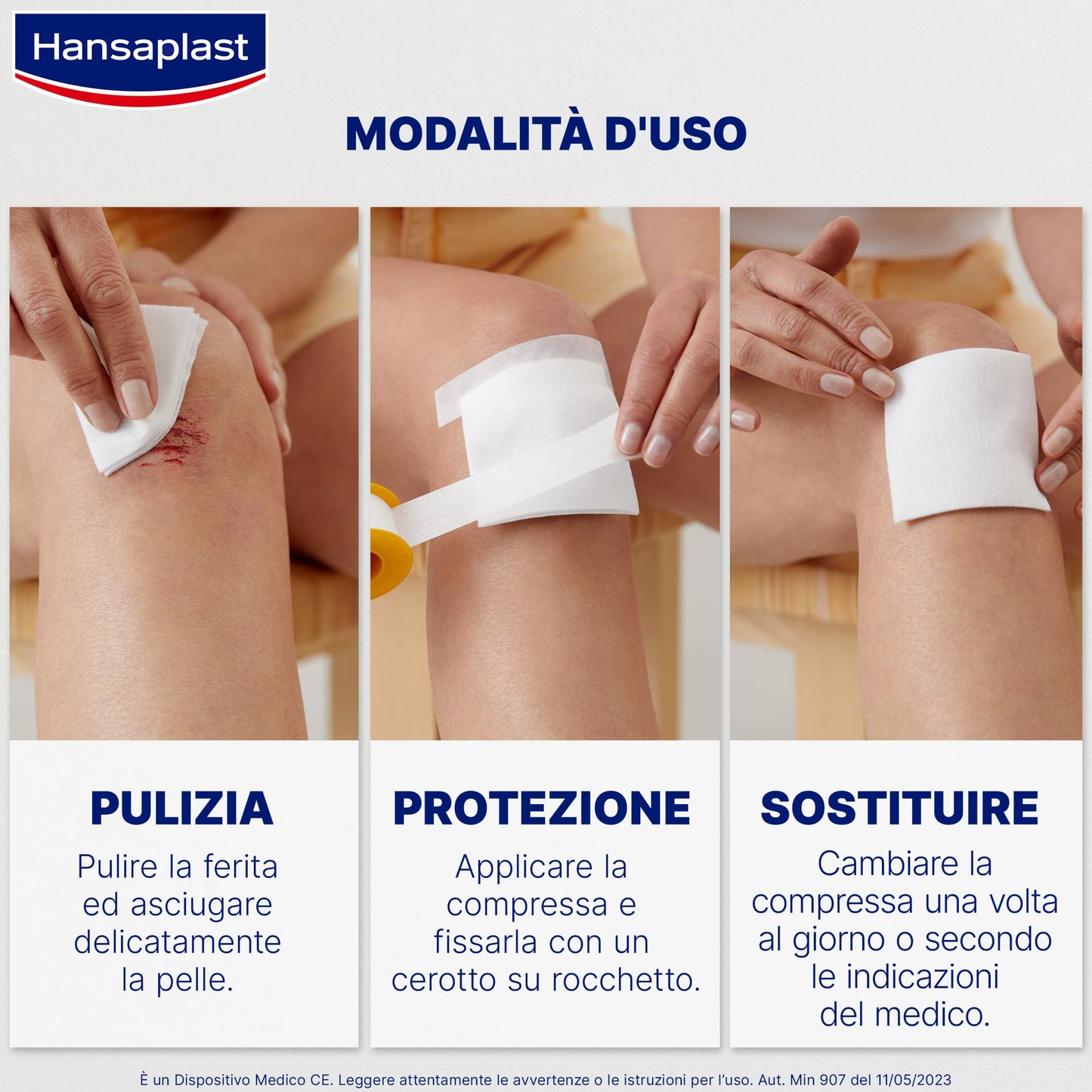 Hansaplast

MODALITÀ D'USO

PULIZIA

Pulire la ferita ed asciugare delicatamente la pelle.

PROTEZIONE

Applicare la compressa e fissarla con un cerotto su rocchetto.

SOSTITUIRE

Cambiare la compressa una volta al giorno o secondo le indicazioni del medico.

È un Dispositivo Medico CE. Leggere attentamente le avvertenze o le istruzioni per l'uso. Aut. Min 907 del 11/05/2023